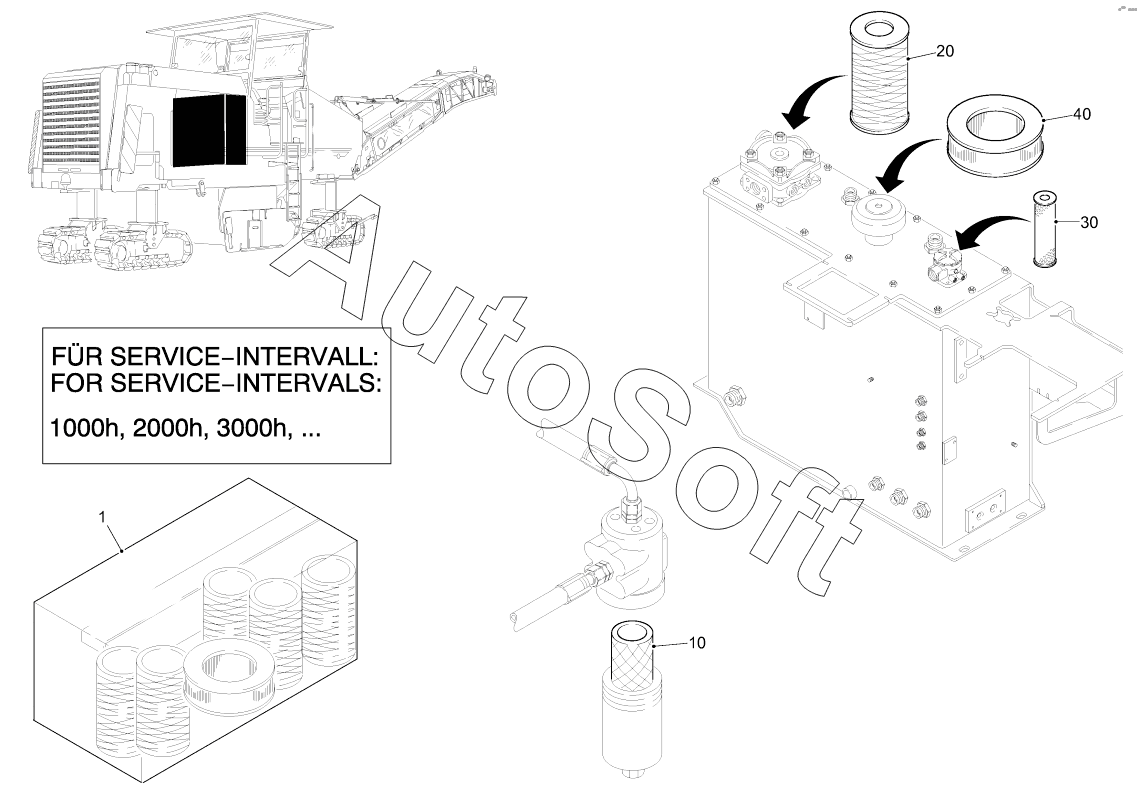 20

40

30

AutoSoft

FÜR SERVICE-INTERVALL:
FOR SERVICE-INTERVALS:

1000h, 2000h, 3000h, ...

1

10