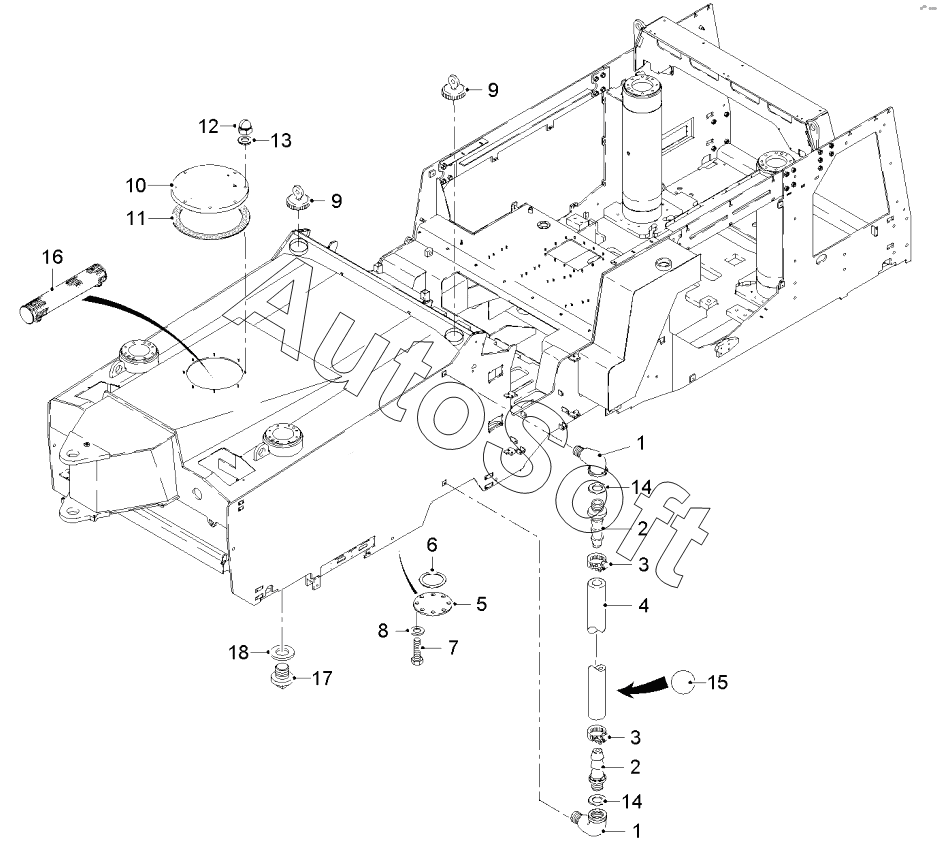 9
12
13
10
9
11
16
AutoSoft
1
14
2
3
6
5
4
8
7
18
17
15
3
2
14
1