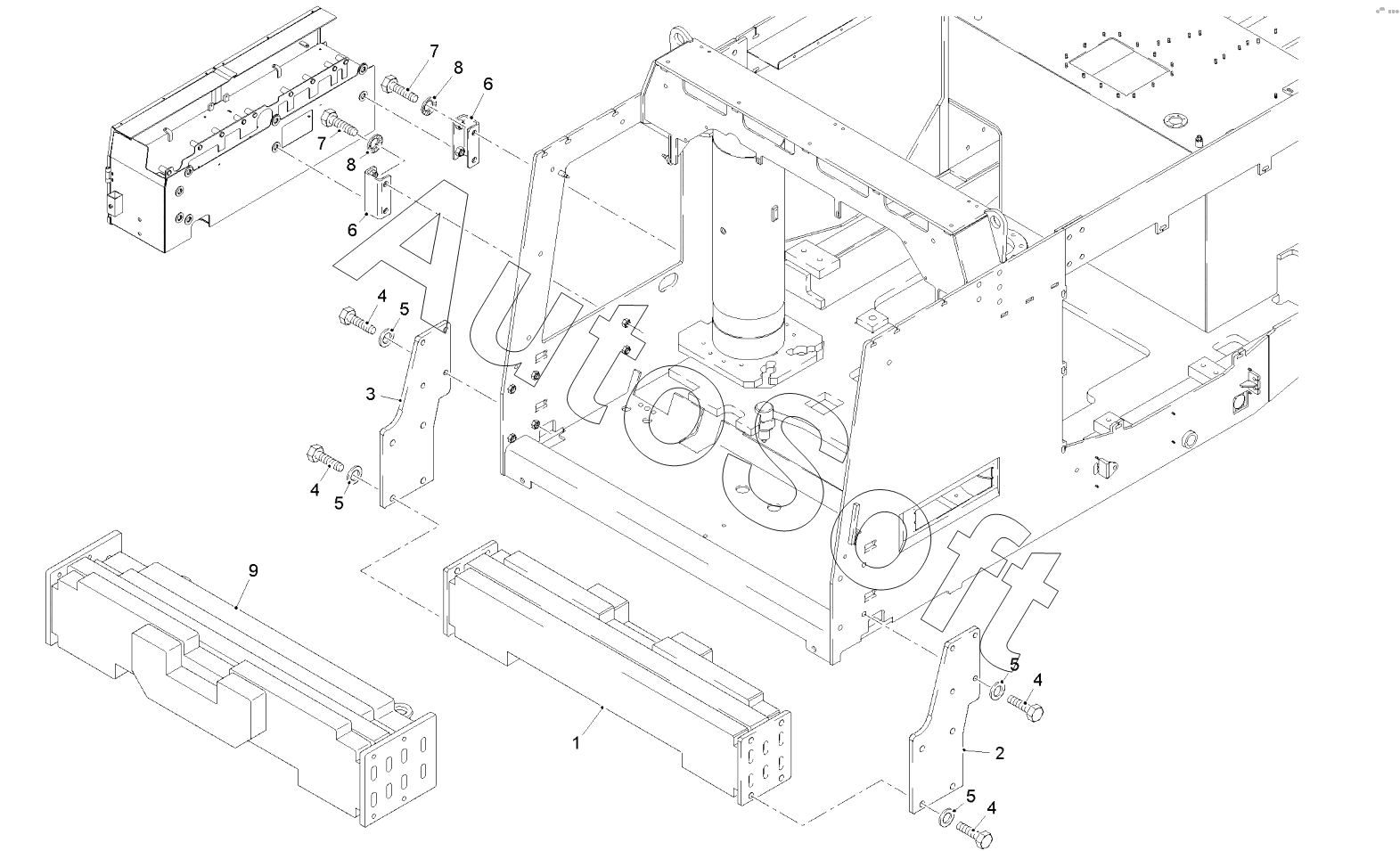 7
8
6
7
8
6
4
5
3
4
5
9
1
5
4
2
5
4
AutoSoft