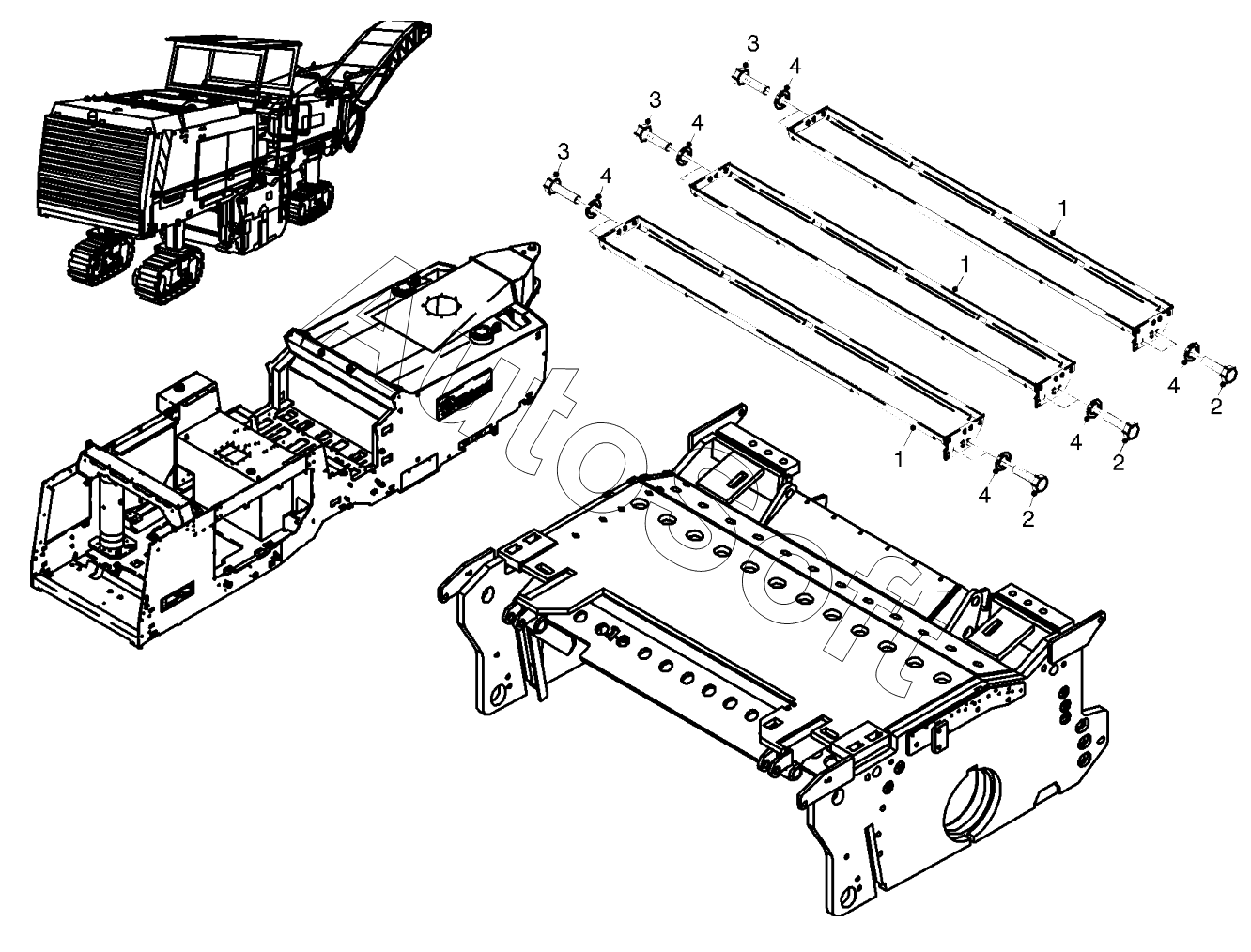 3
4
3
4
3
4
1
1
1
4
2
4
2
4
2
Autosoft