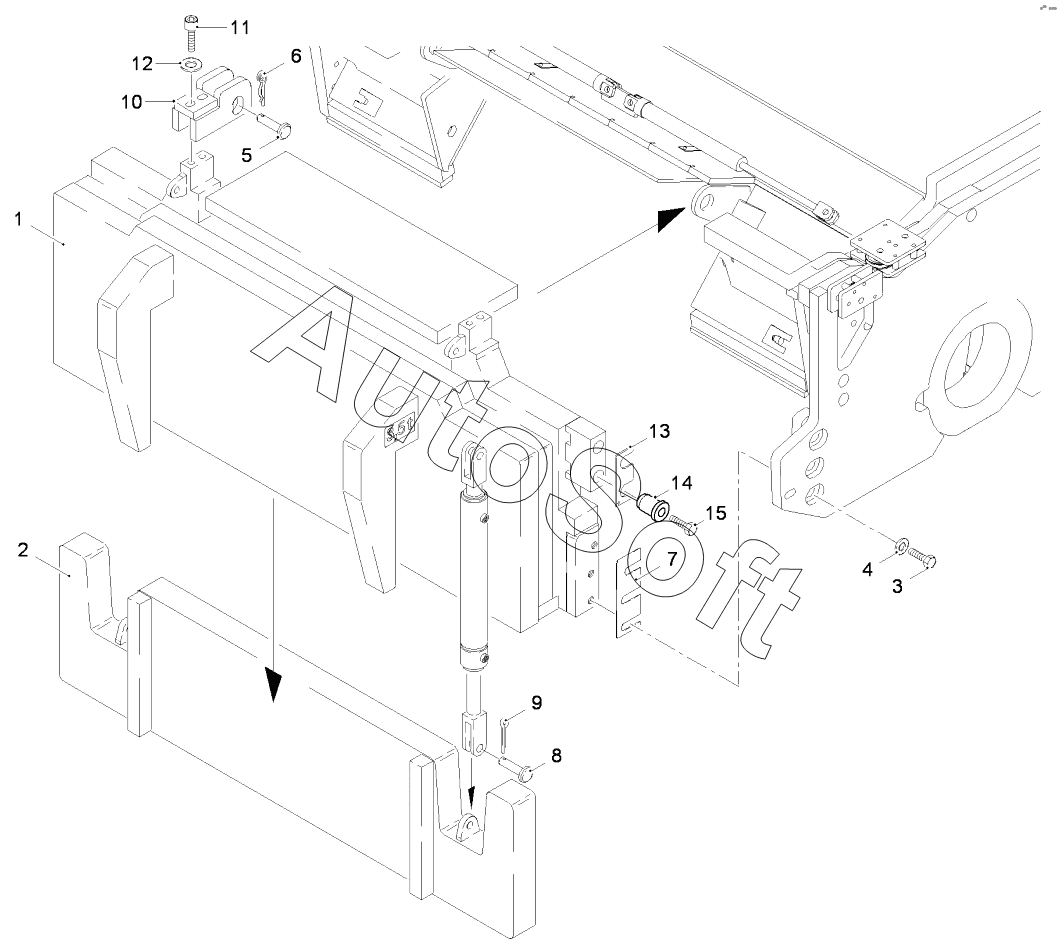 11
12
6
10
5
1
AutoSoft
13
14
15
7
2
4
3
9
8