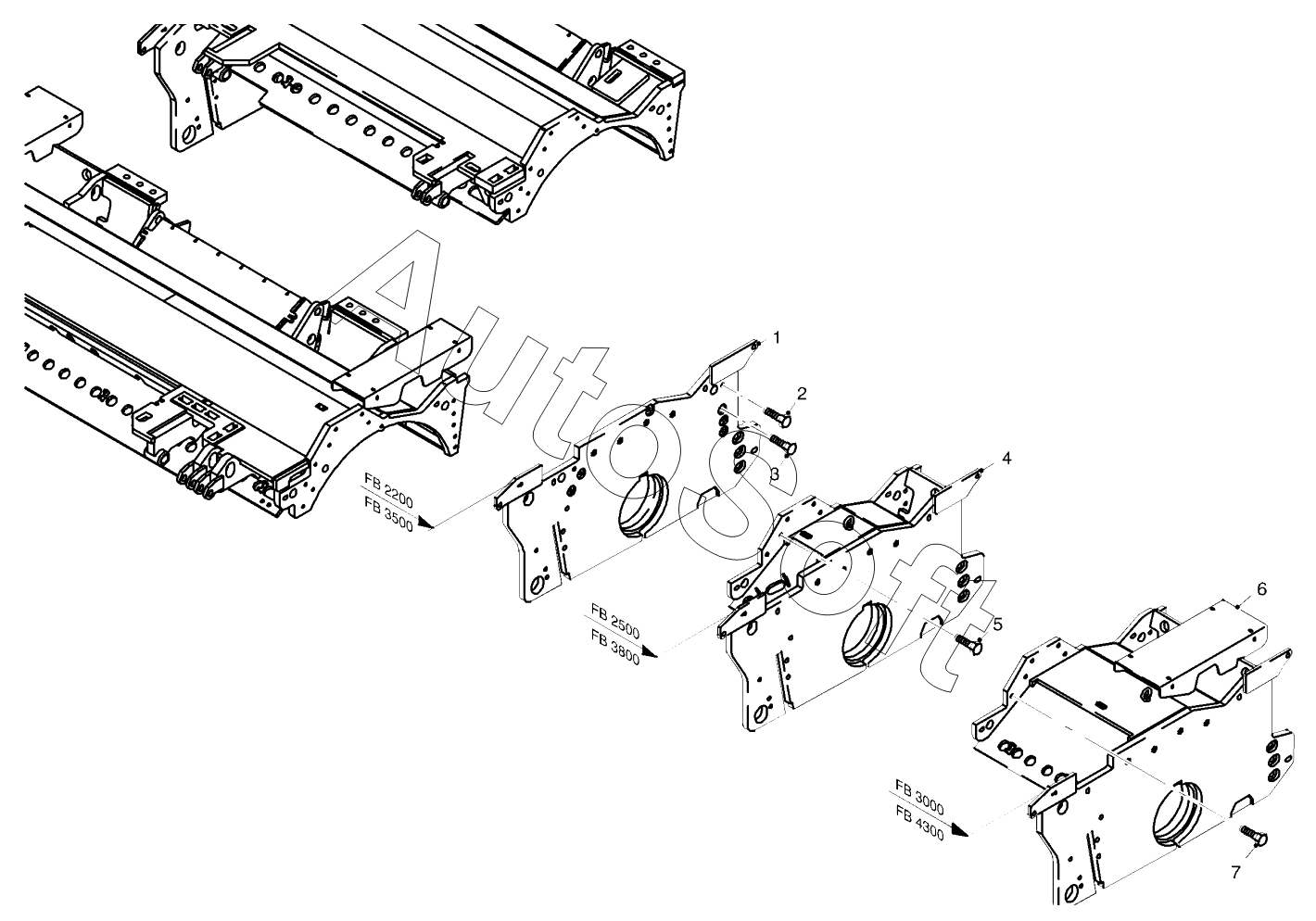 AutoSoft

1
2
3
4
5
6
7

FB 2200
FB 3500

FB 2500
FB 3800

FB 3000
FB 4300