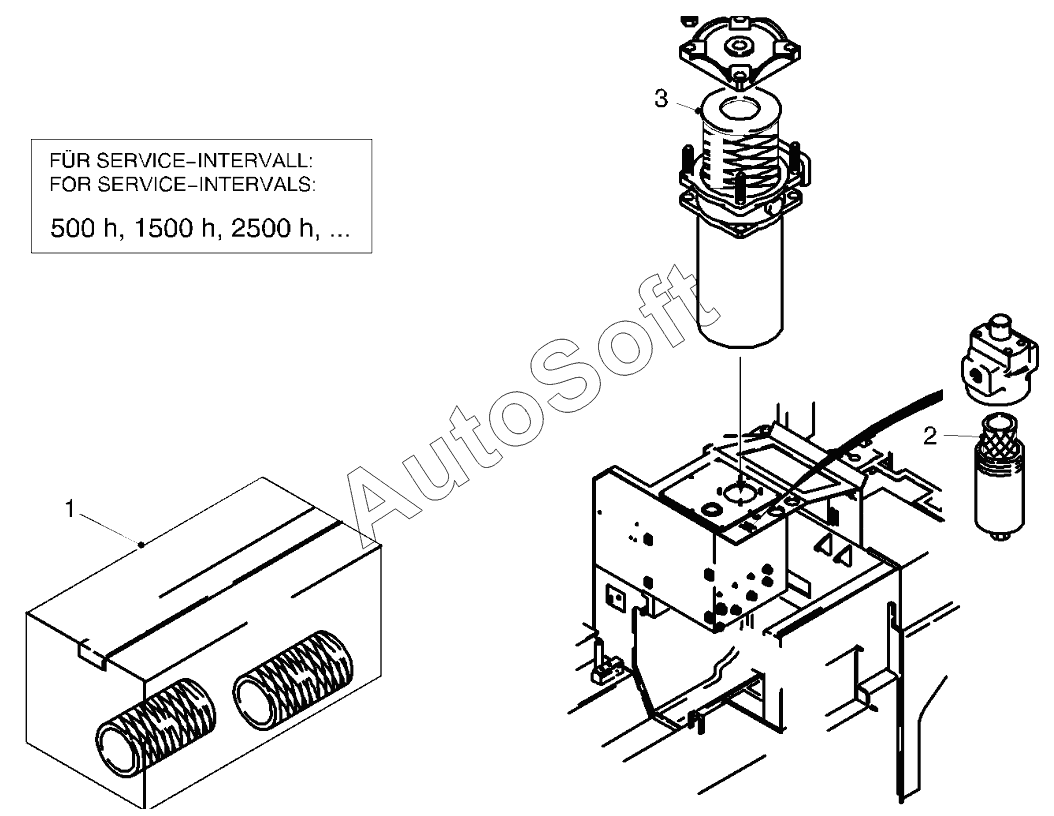 FÜR SERVICE-INTERVALL:
FOR SERVICE-INTERVALS:

500 h, 1500 h, 2500 h, ...

3

AutoSoft

2

1