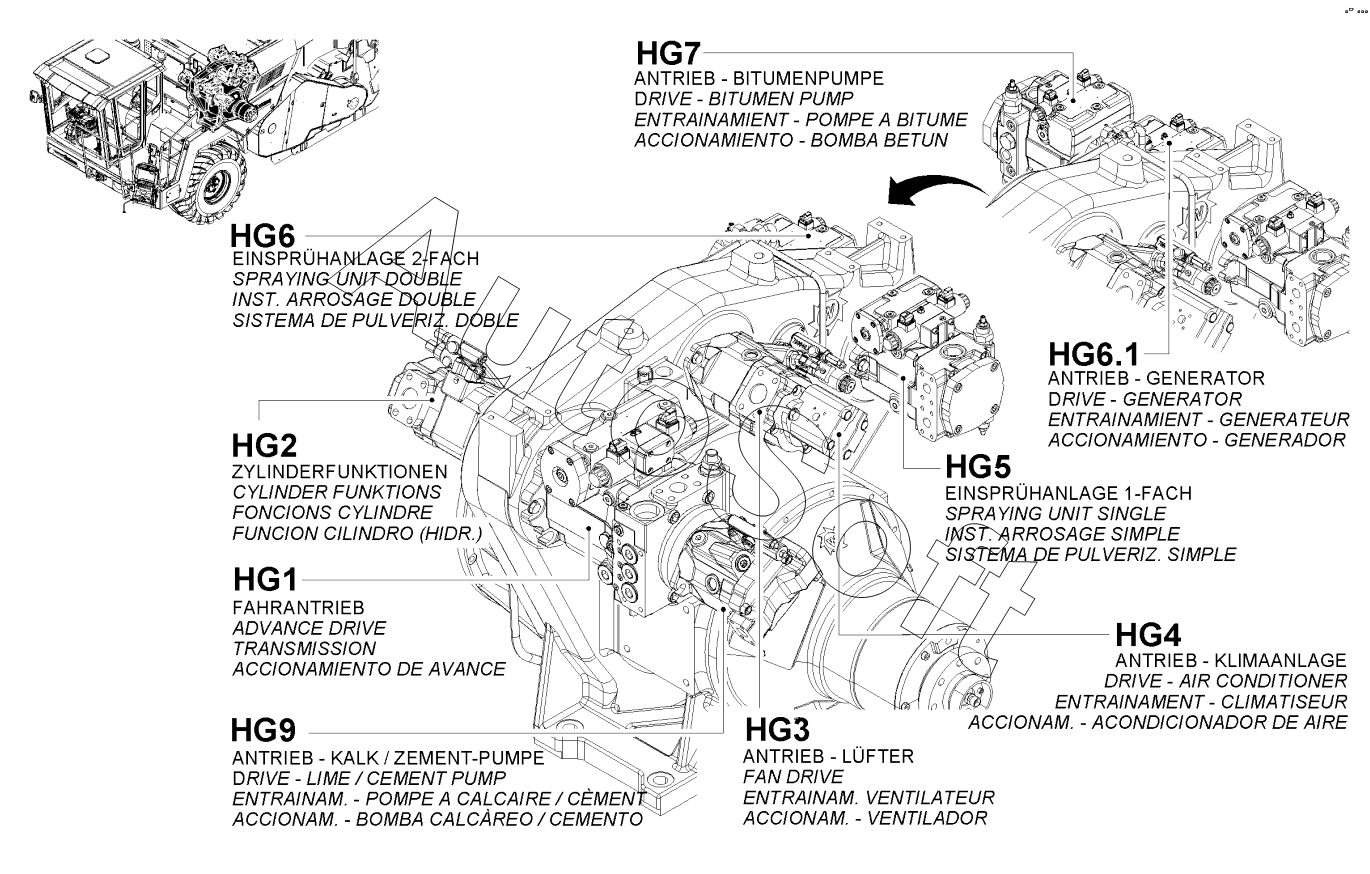 HG7
ANTRIEB - BITUMENPUMPE
DRIVE - BITUMEN PUMP
ENTRAINAMIENT - POMPE A BITUME
ACCIONAMIENTO - BOMBA BETUN

HG6
EINSPRÜHANLAGE 2-FACH
SPRAYING UNIT DOUBLE
INST. ARROSAGE DOUBLE
SISTEMA DE PULVERIZ. DOBLE

HG6.1
ANTRIEB - GENERATOR
DRIVE - GENERATOR
ENTRAINAMIENT - GENERATEUR
ACCIONAMIENTO - GENERADOR

HG2
ZYLINDERFUNKTIONEN
CYLINDER FUNKTIONS
FONCIONS CYLINDRE
FUNCION CILINDRO (HIDR.)

HG5
EINSPRÜHANLAGE 1-FACH
SPRAYING UNIT SINGLE
INST. ARROSAGE SIMPLE
SISTEMA DE PULVERIZ. SIMPLE

HG1
FAHRANTRIEB
ADVANCE DRIVE
TRANSMISSION
ACCIONAMIENTO DE AVANCE

HG4
ANTRIEB - KLIMAANLAGE
DRIVE - AIR CONDITIONER
ENTRAINAMENT - CLIMATISEUR
ACCIONAM. - ACONDICIONADOR DE AIRE

HG9
ANTRIEB - KALK / ZEMENT-PUMPE
DRIVE - LIME / CEMENT PUMP
ENTRAINAM. - POMPE A CALCAIRE / CÈMENT
ACCIONAM. - BOMBA CALCÀREO / CEMENTO

HG3
ANTRIEB - LÜFTER
FAN DRIVE
ENTRAINAM. VENTILATEUR
ACCIONAM. - VENTILADOR