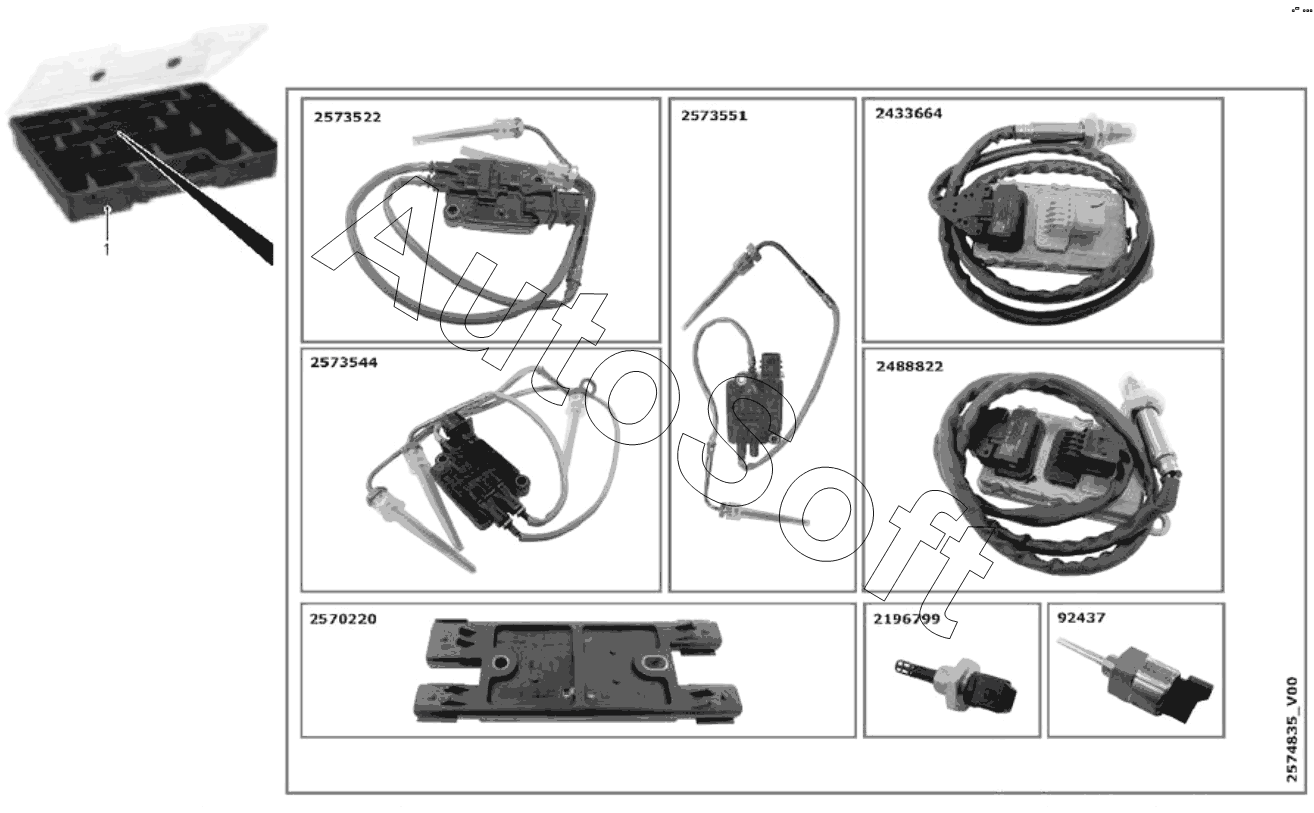 1

2573522

2573551

2433664

2573544

2488822

2570220

2196799

92437

2574835_V00

AutoSoft