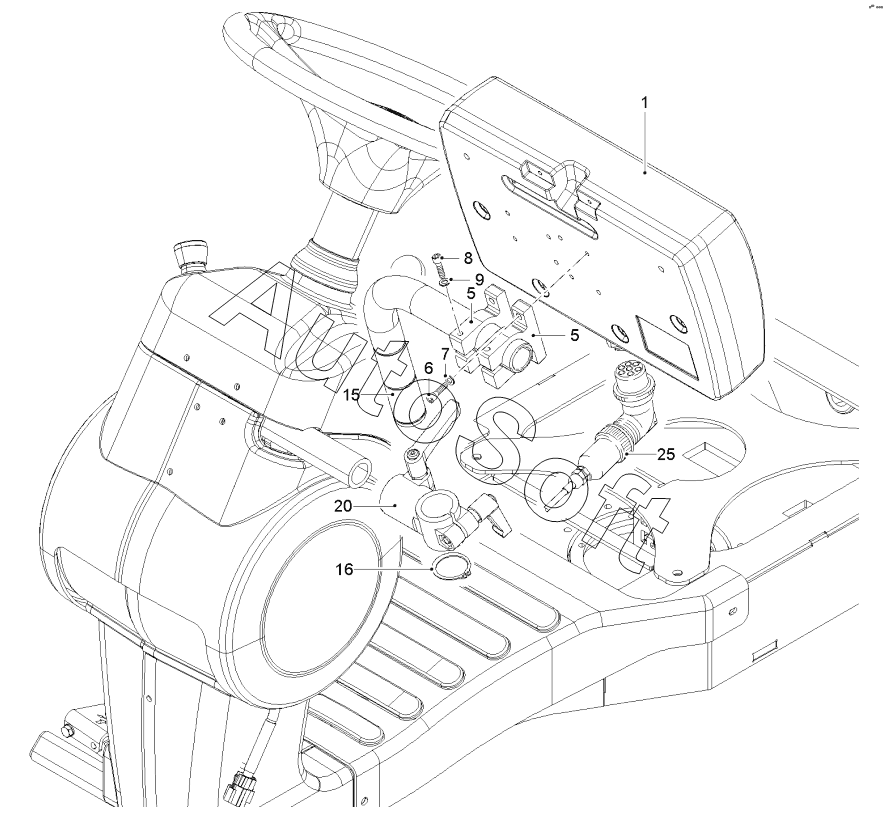 1
8
9
5
5
7
6
15
25
20
16
AutoSoft