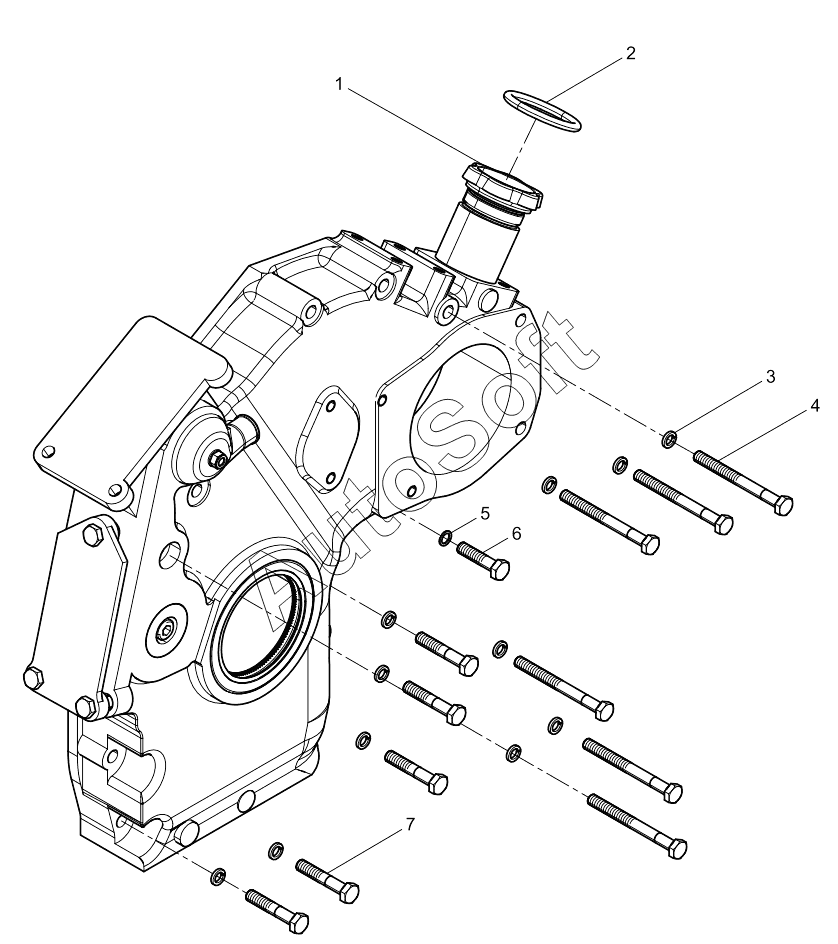 1
2
3
4
5
6
7
AutoSoft