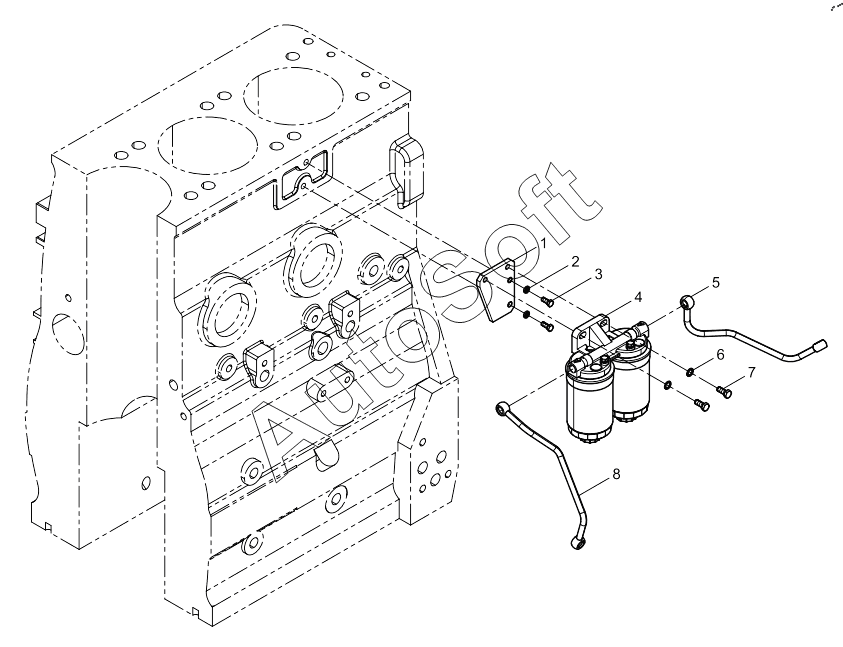 AutoSoft
1
2
3
4
5
6
7
8