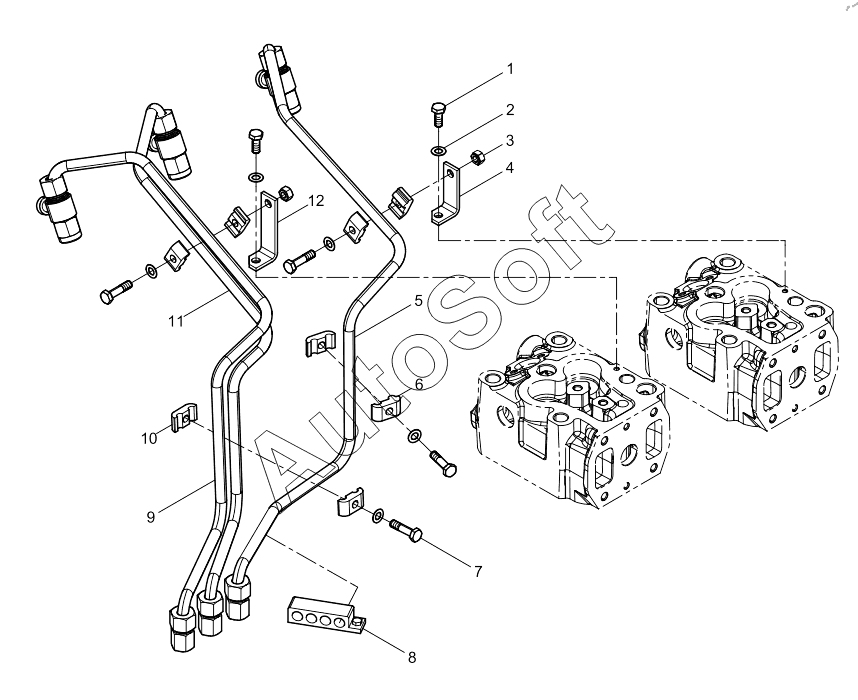 1
2
3
4
12
11
5
6
10
9
7
8
AutoSoft