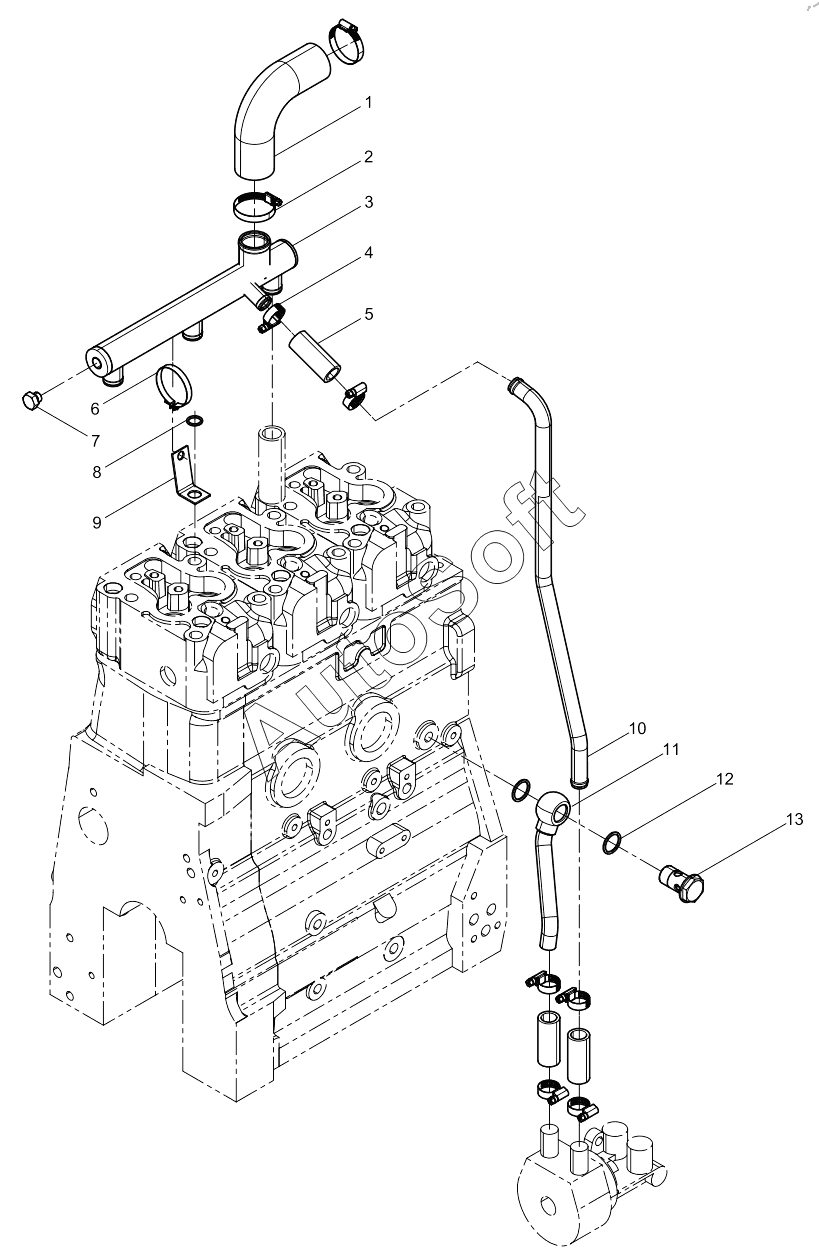 1
2
3
4
5
6
7
8
9
10
11
12
13
Autosoft