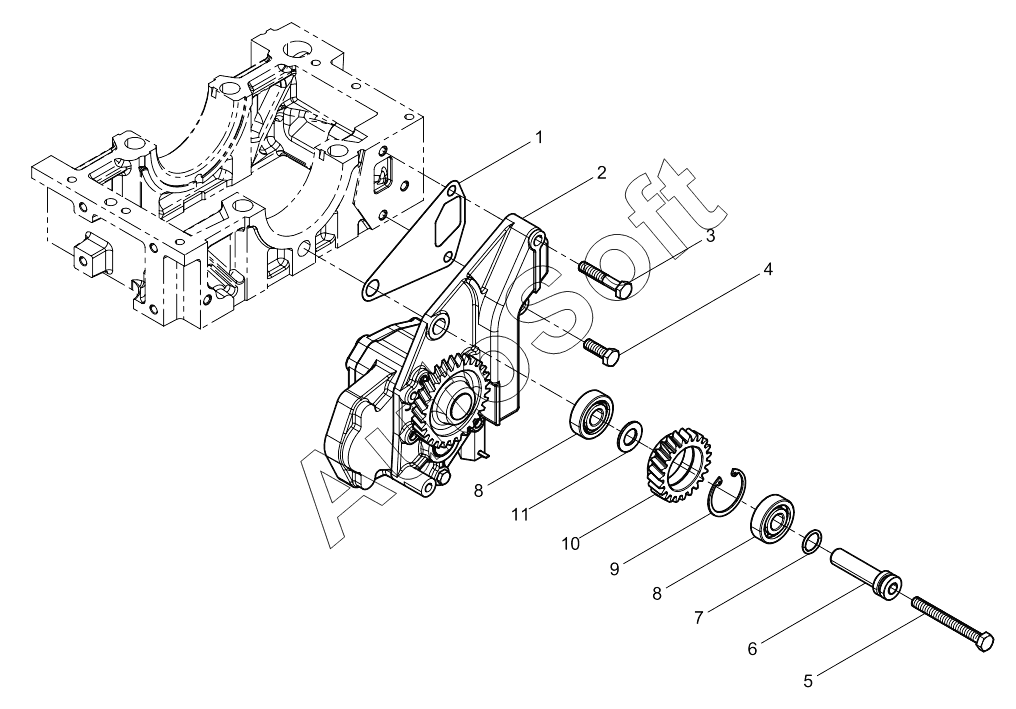 1
2
3
4
8
11
10
9
8
7
6
5
AvtoSoft