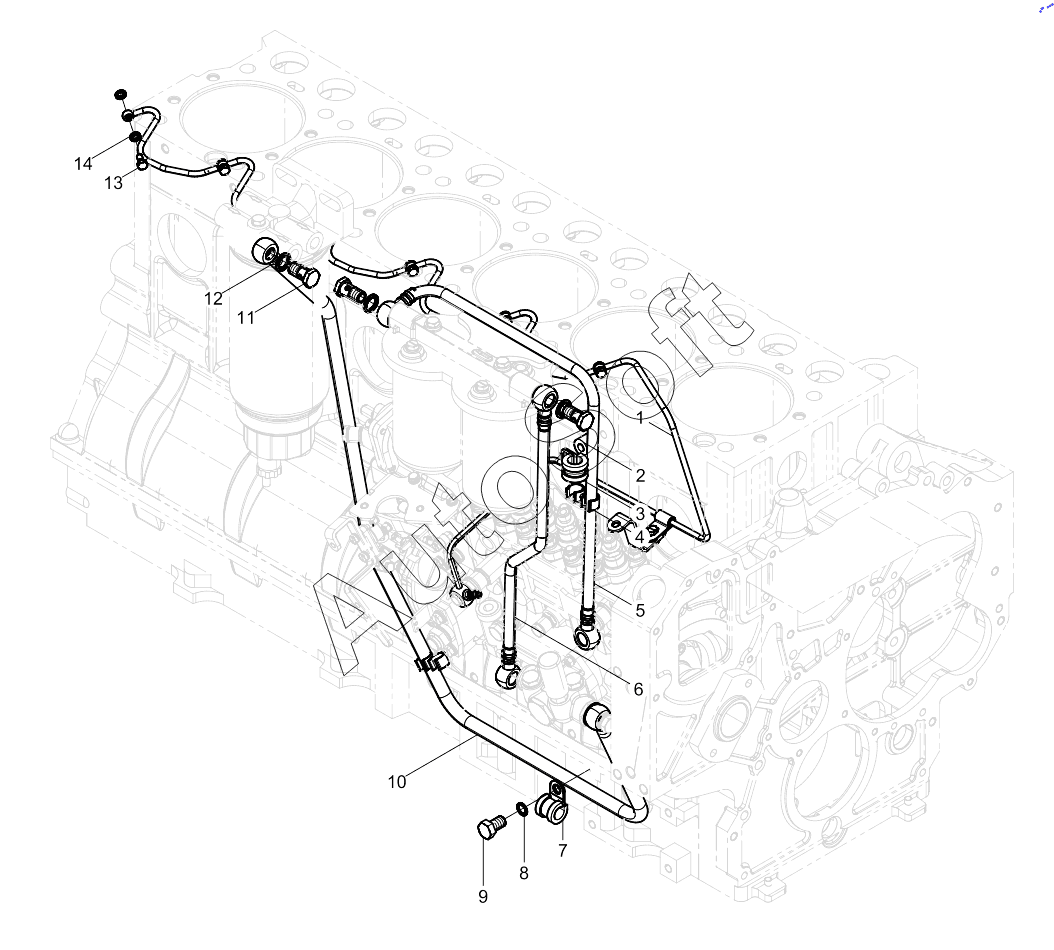 14
13
12
11
1
2
3
4
5
6
10
7
8
9
Autosoft