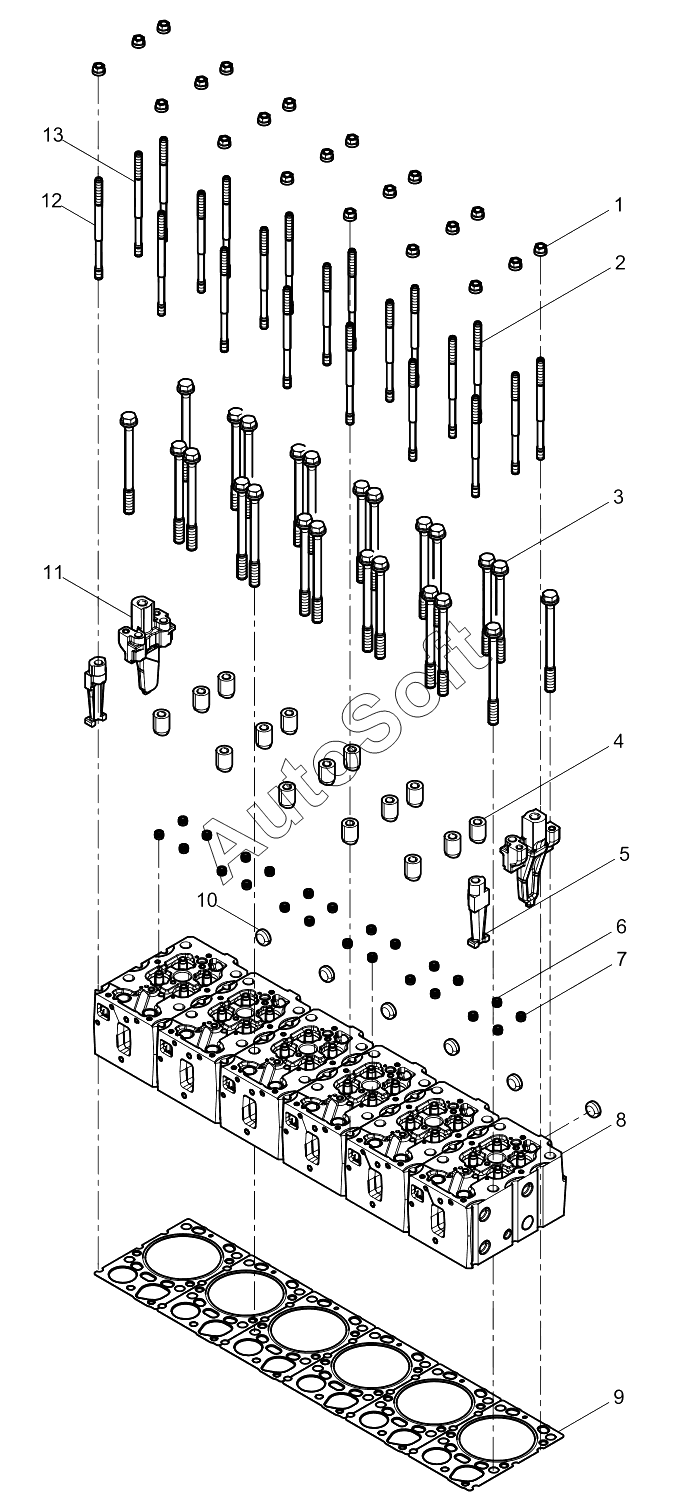 13
12
1
2
3
11
AutoSoft
4
5
10
6
7
8
9