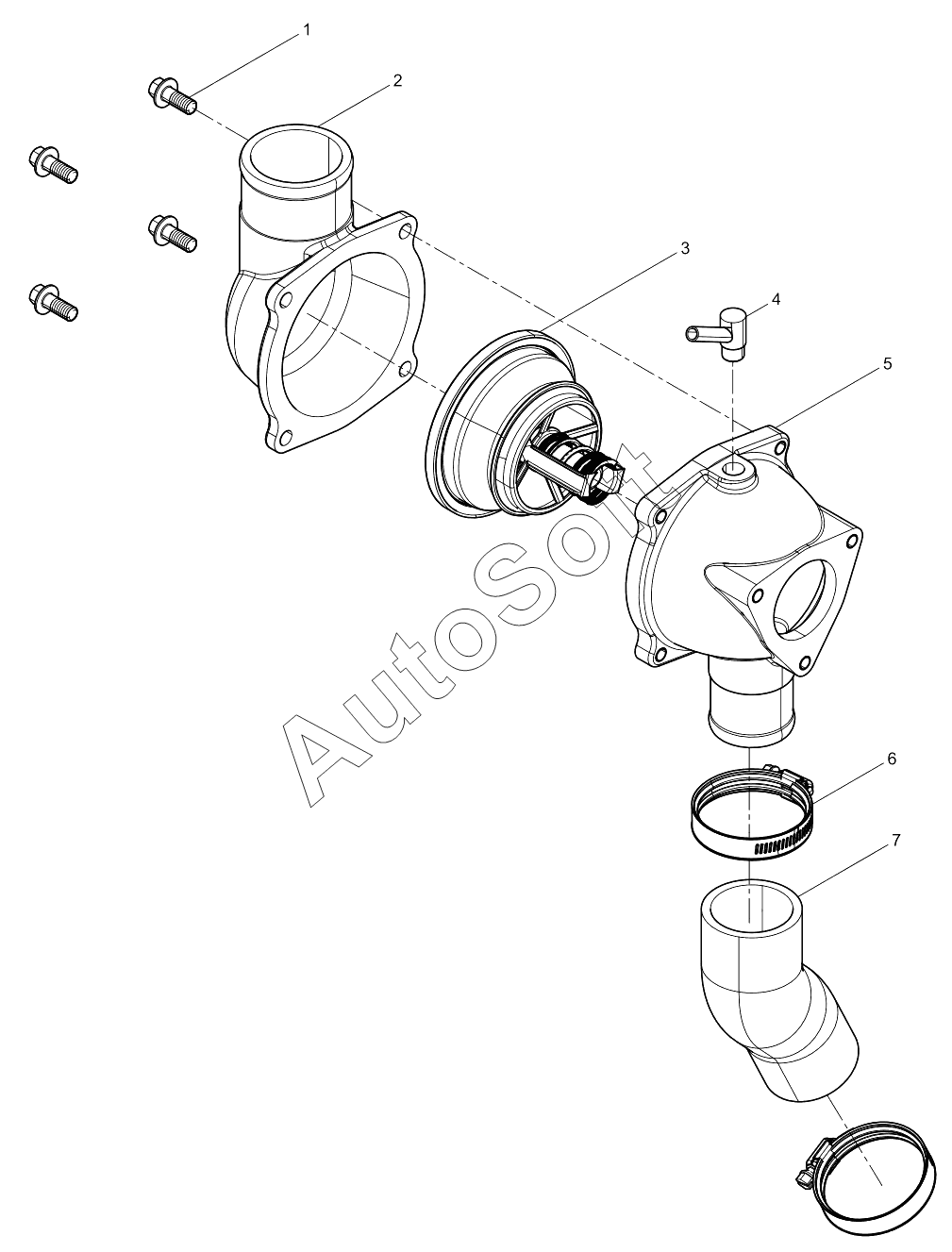 1
2
3
4
5
6
7
AutoSoft