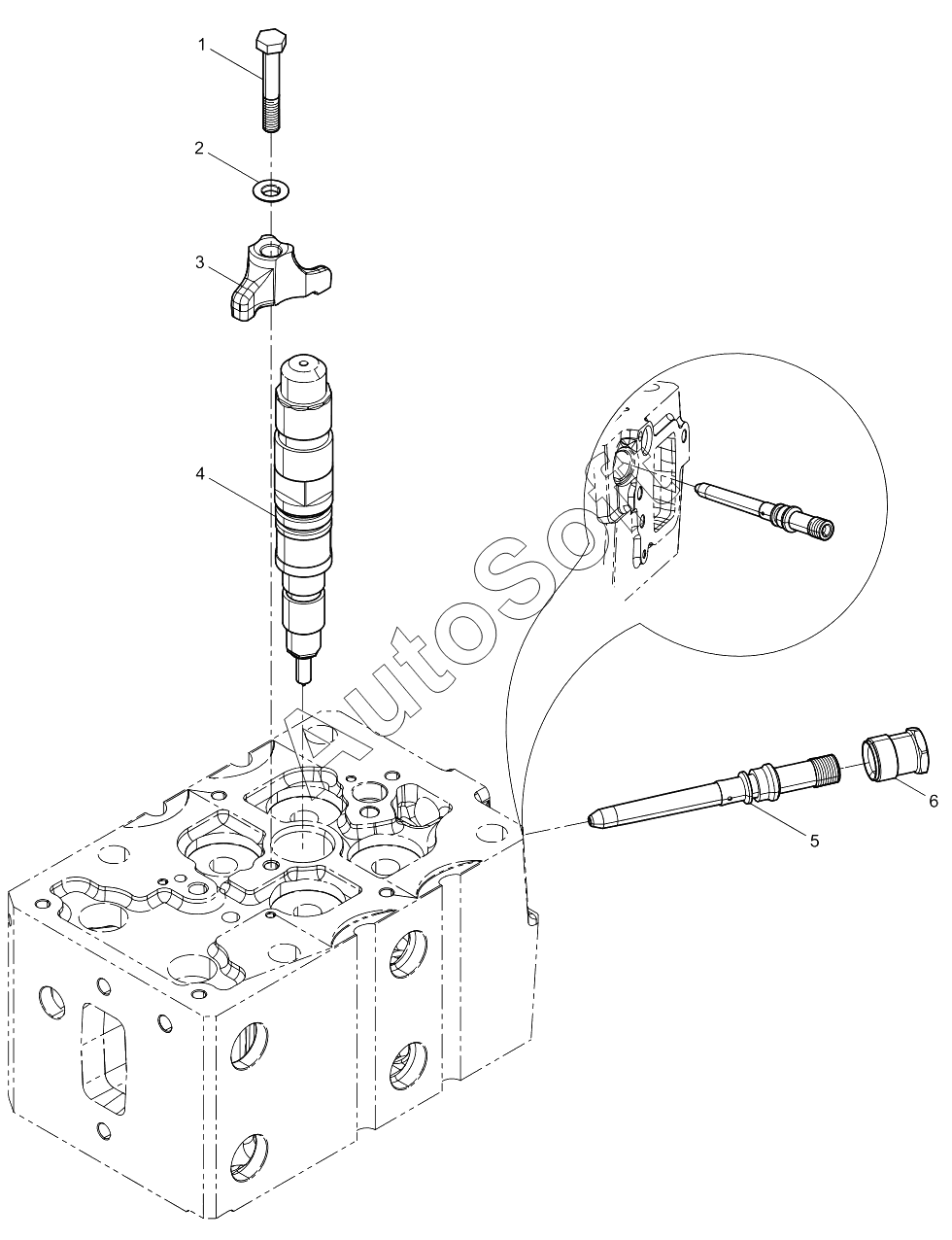 1
2
3
4
AutoSoft
5
6