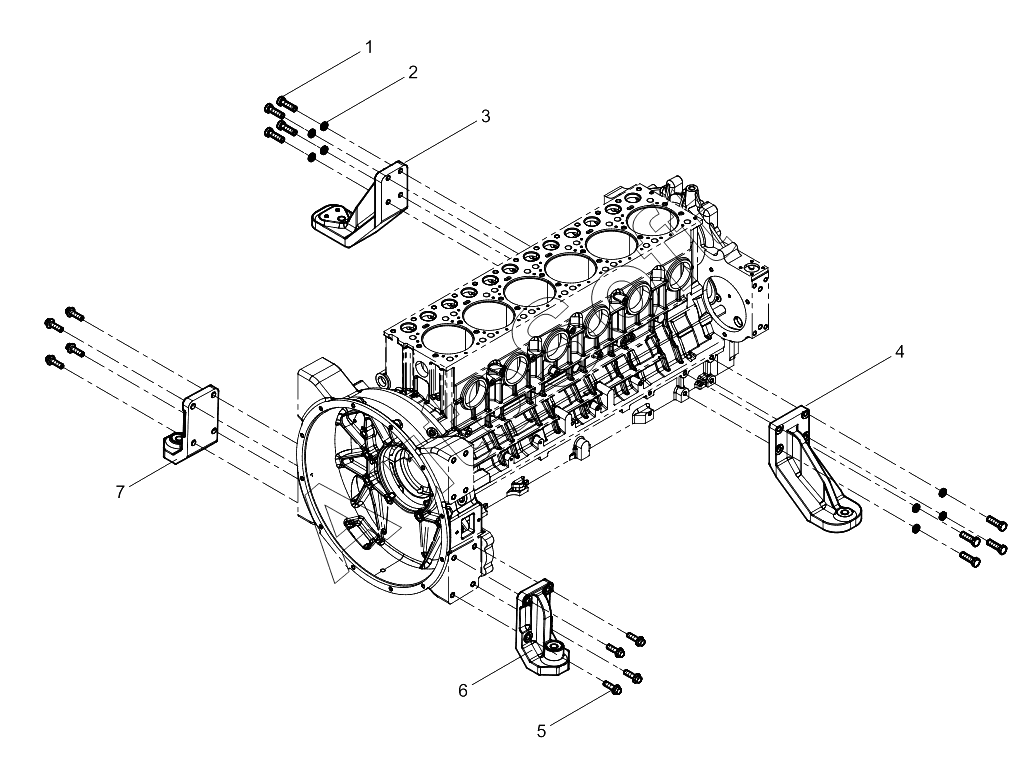 1
2
3
4
7
6
5