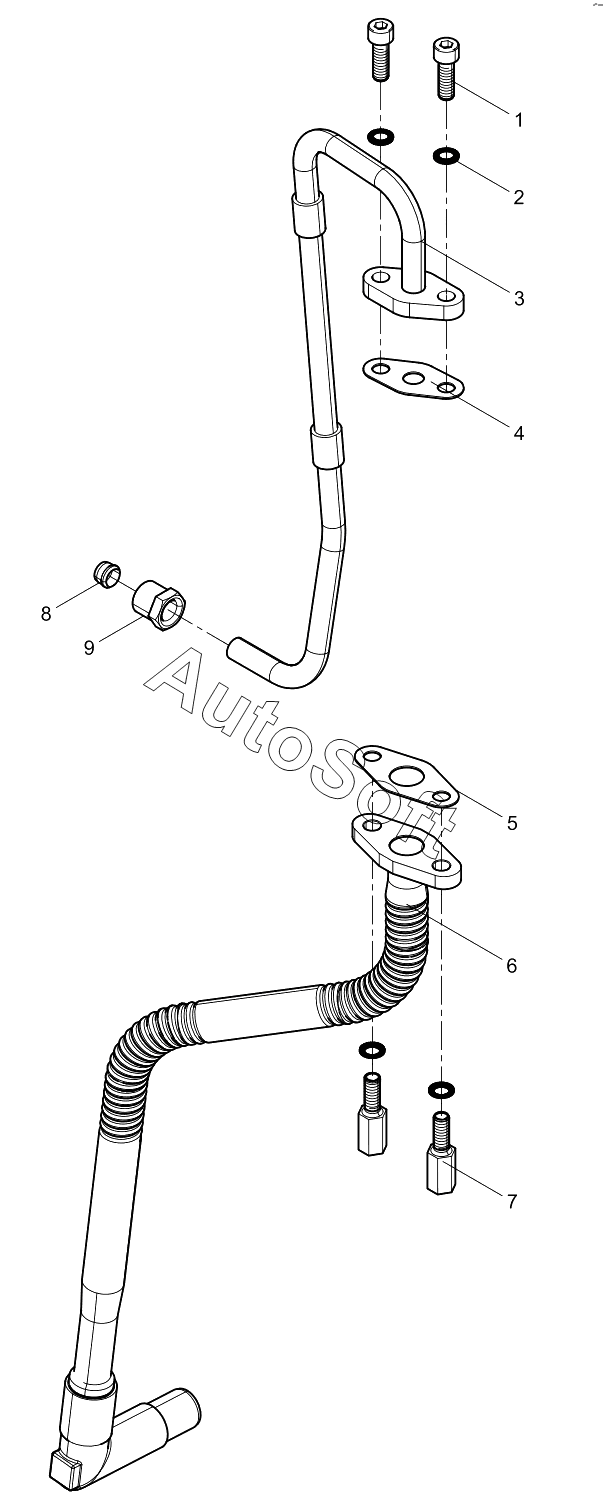 1
2
3
4
8
9
AutoSoft
5
6
7