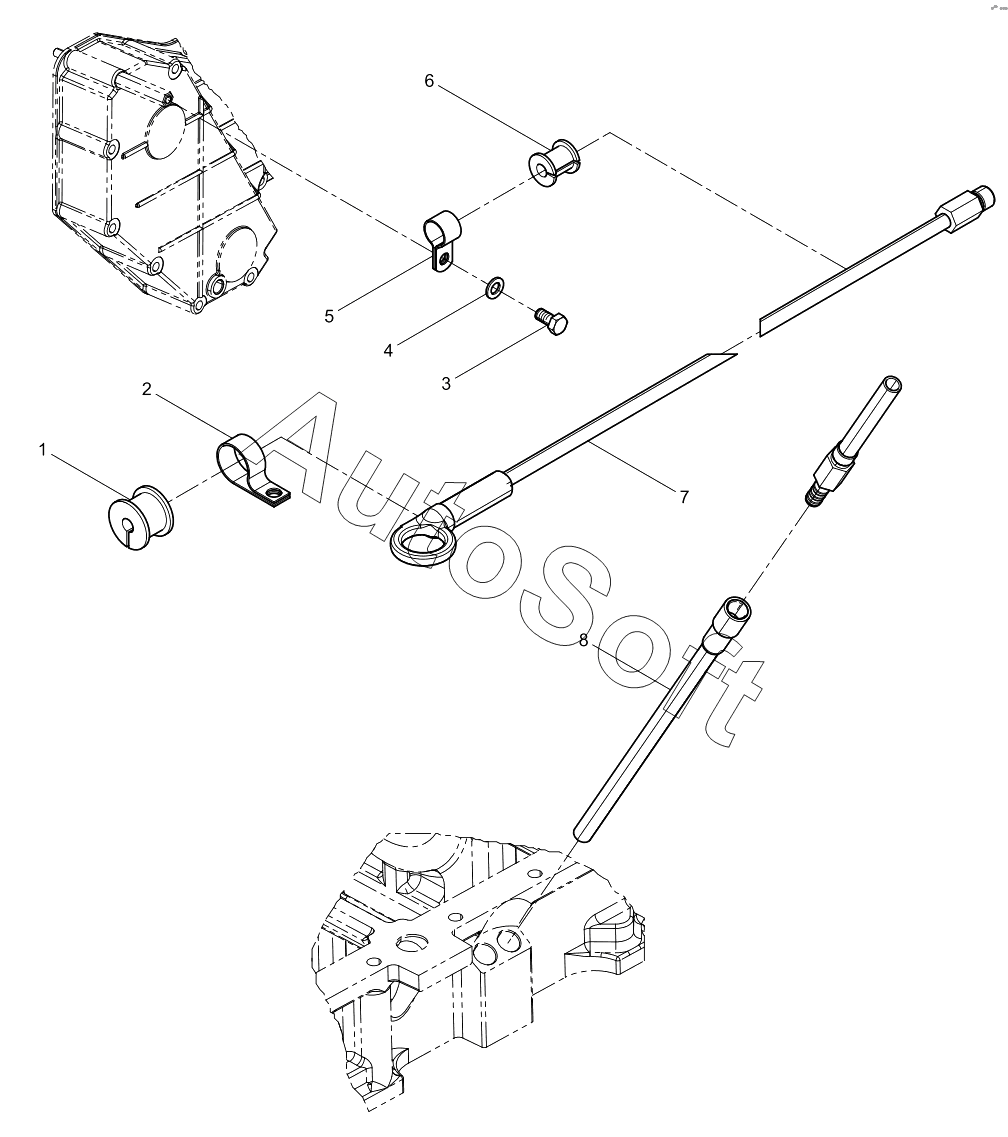 6
5
4
3
2
1
7
8
AutoSoft