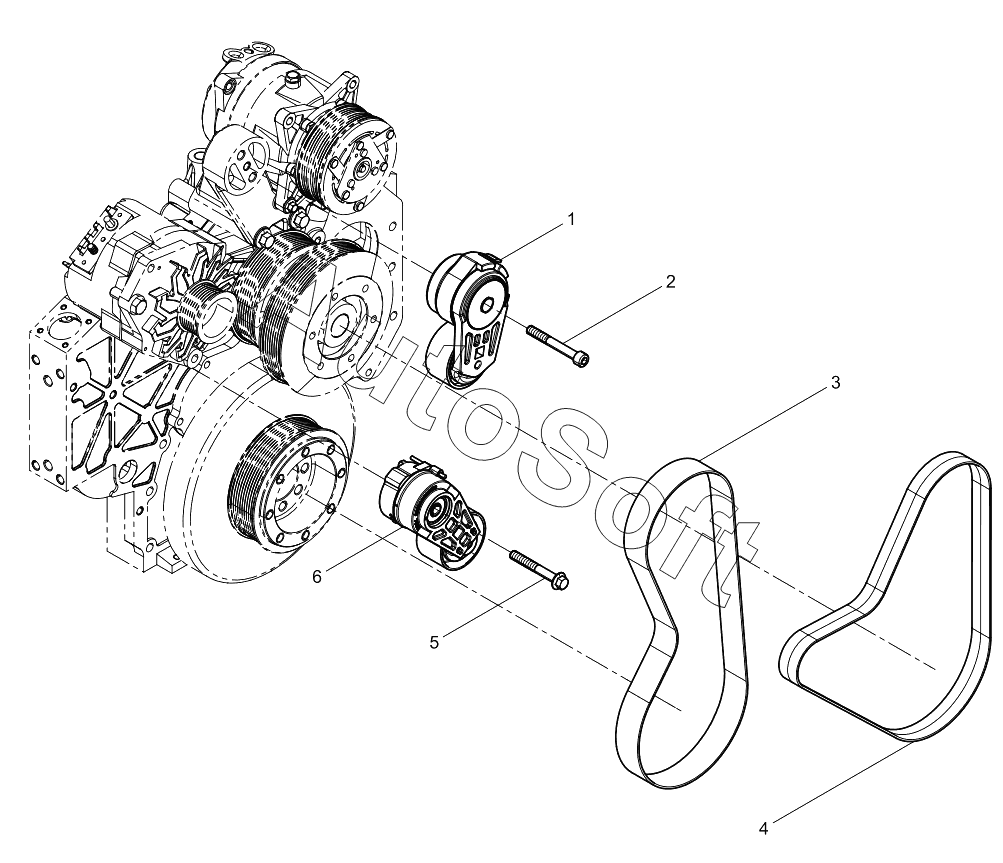 1
2
3
AutoSoft
6
5
4