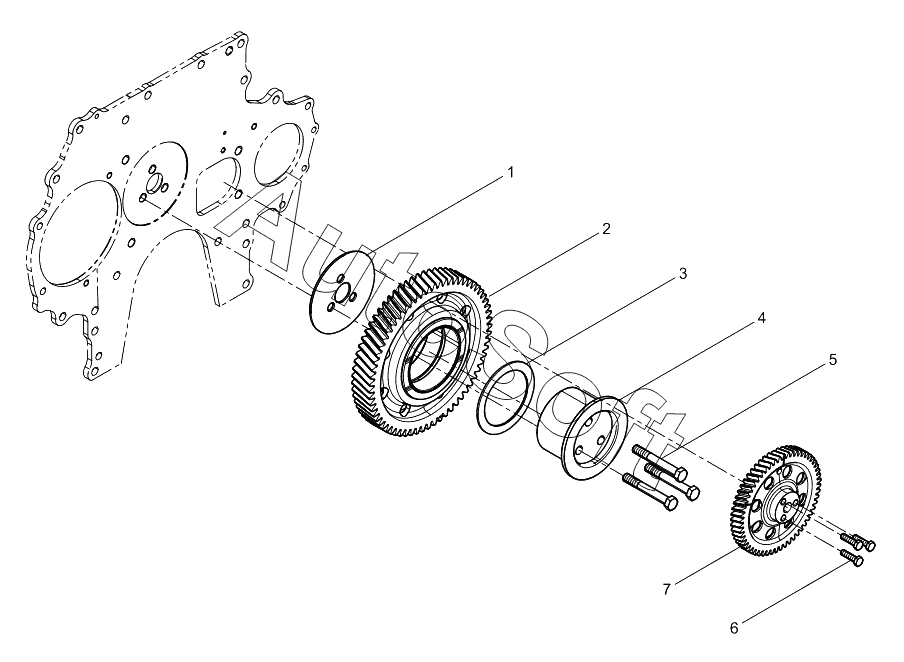 1
2
3
4
5
7
6
AutoSoft