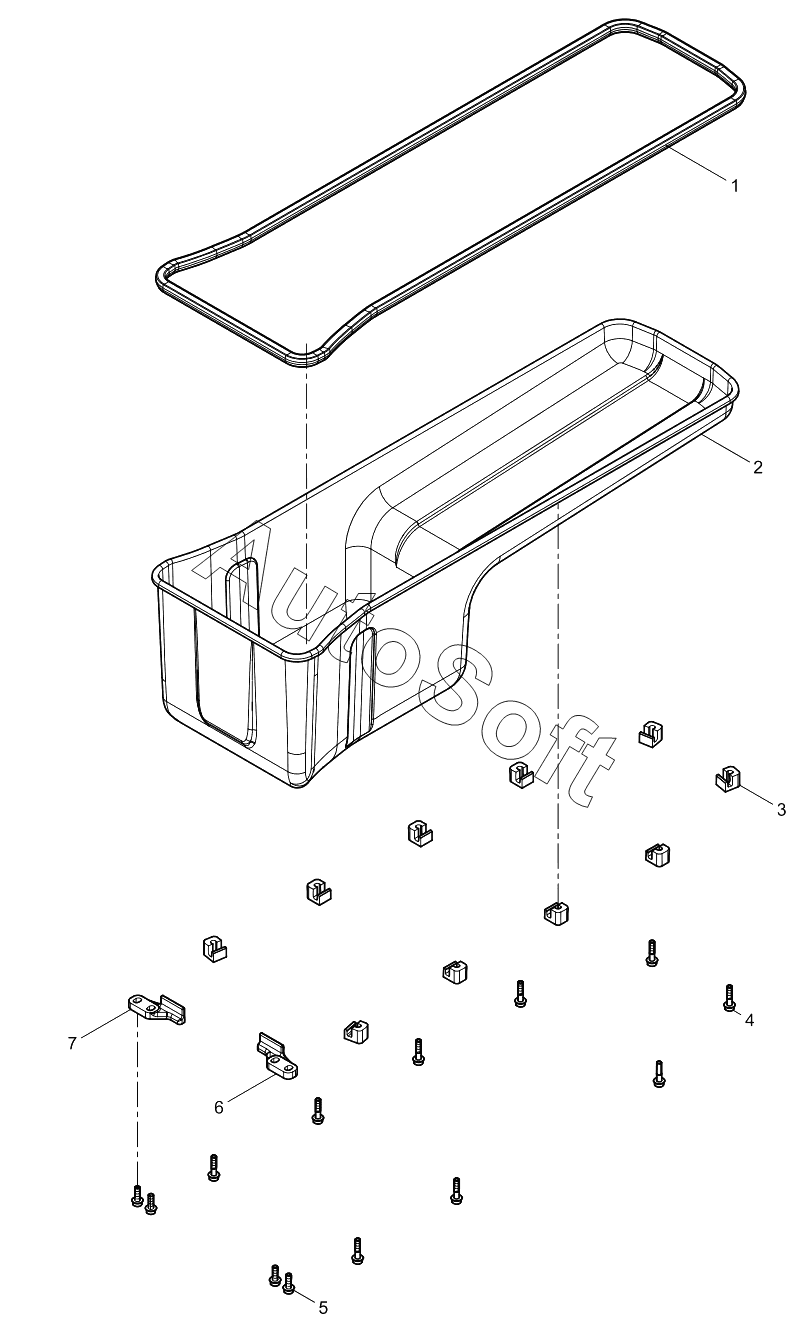 1

2

AutoSoft

3

4

7

6

5