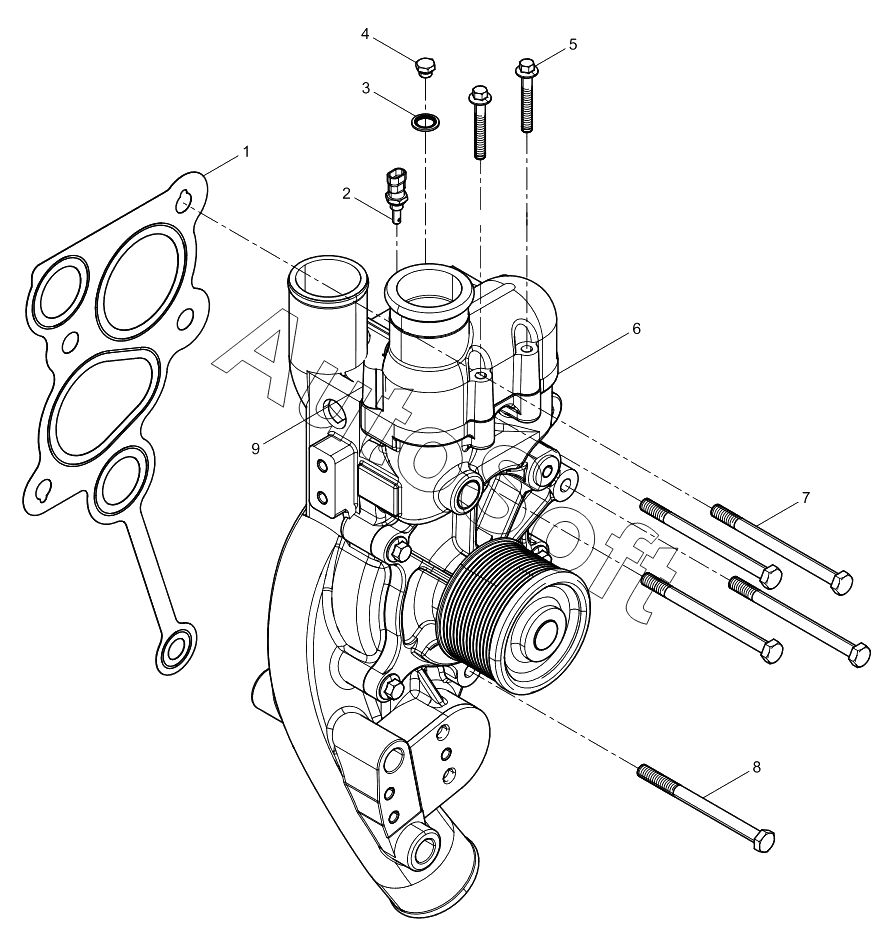 4
5
3
1
2
6
9
7
8
AvtoSoft