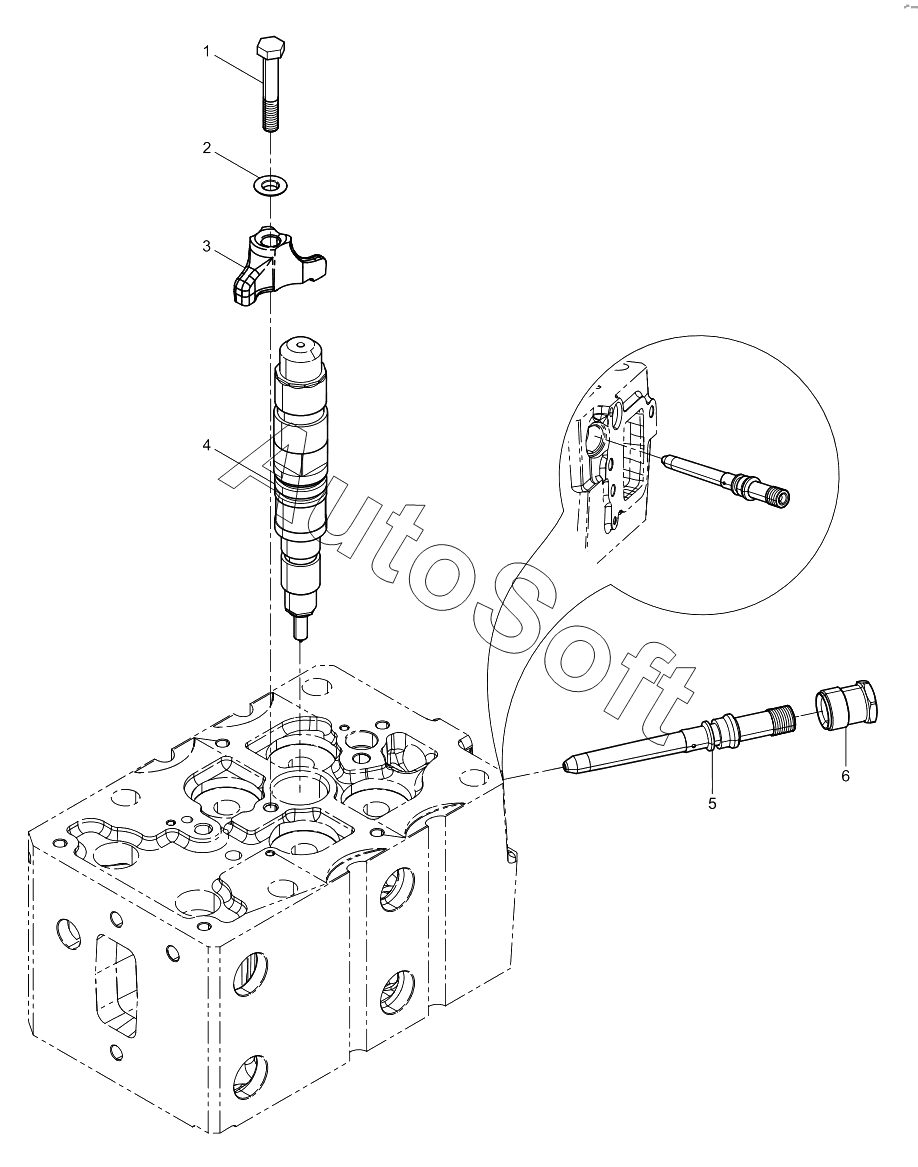 1
2
3
4
AutoSoft
5
6