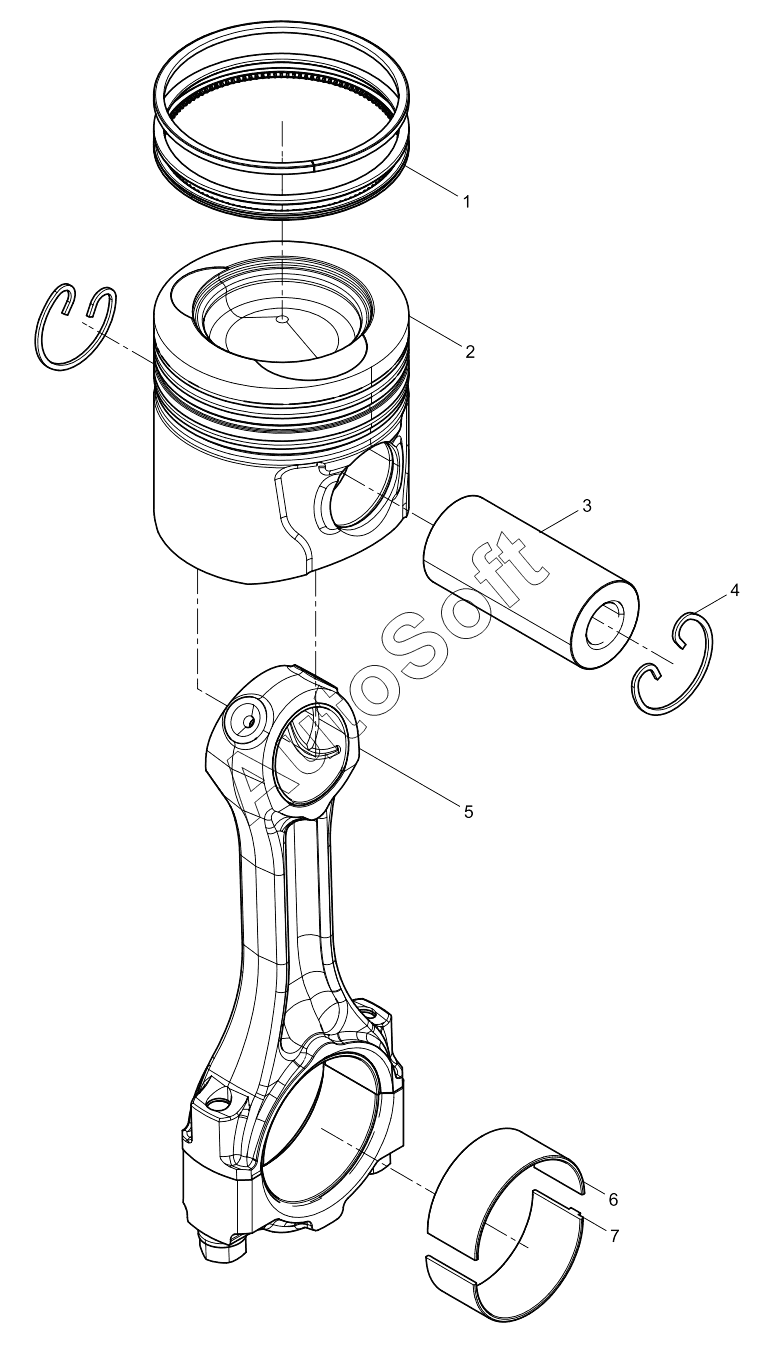 1
2
3
4
5
6
7
AutoSoft