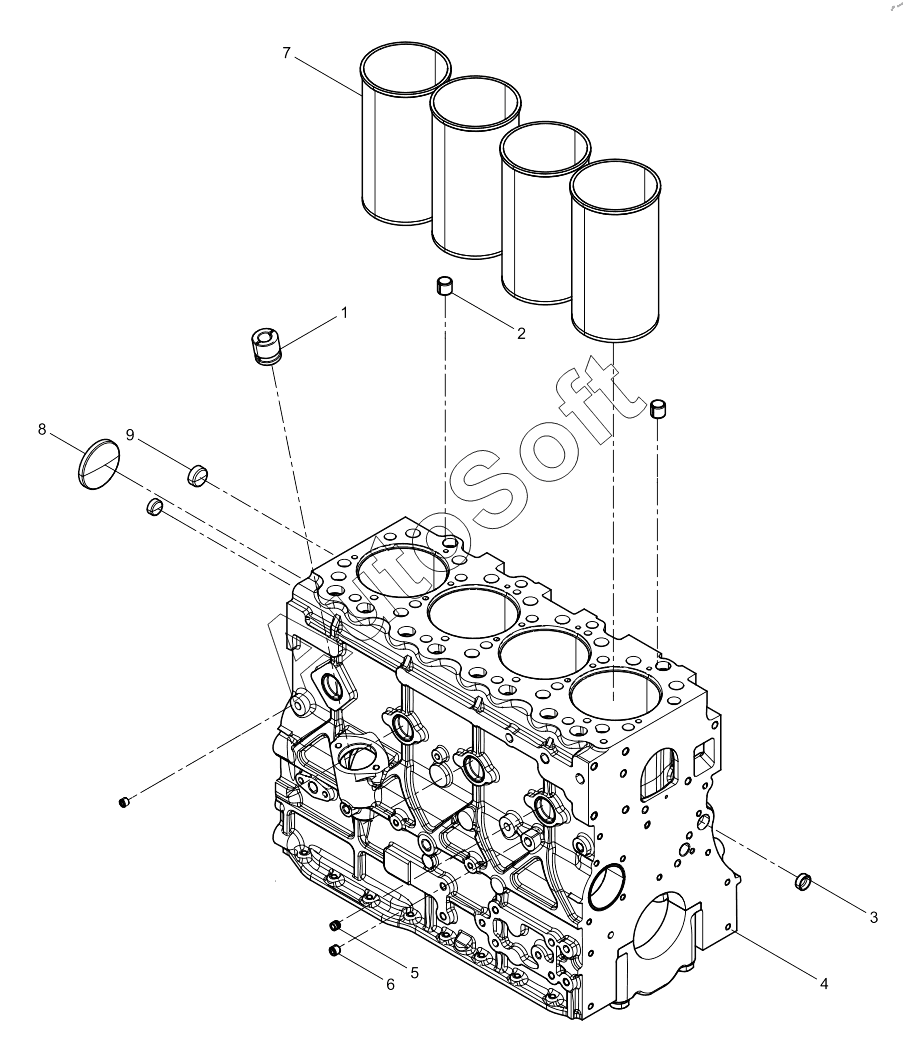 7
1
2
8
9
AutoSoft
3
4
5
6