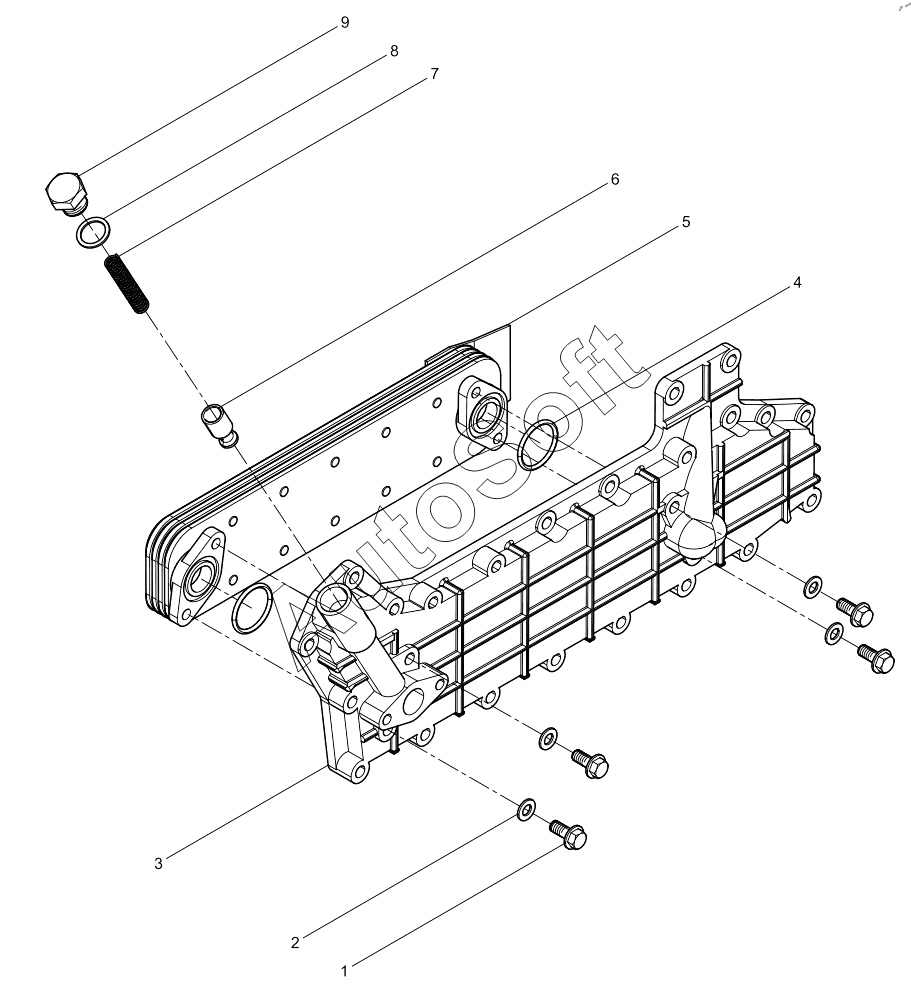 9
8
7
6
5
4
AutoSoft
3
2
1