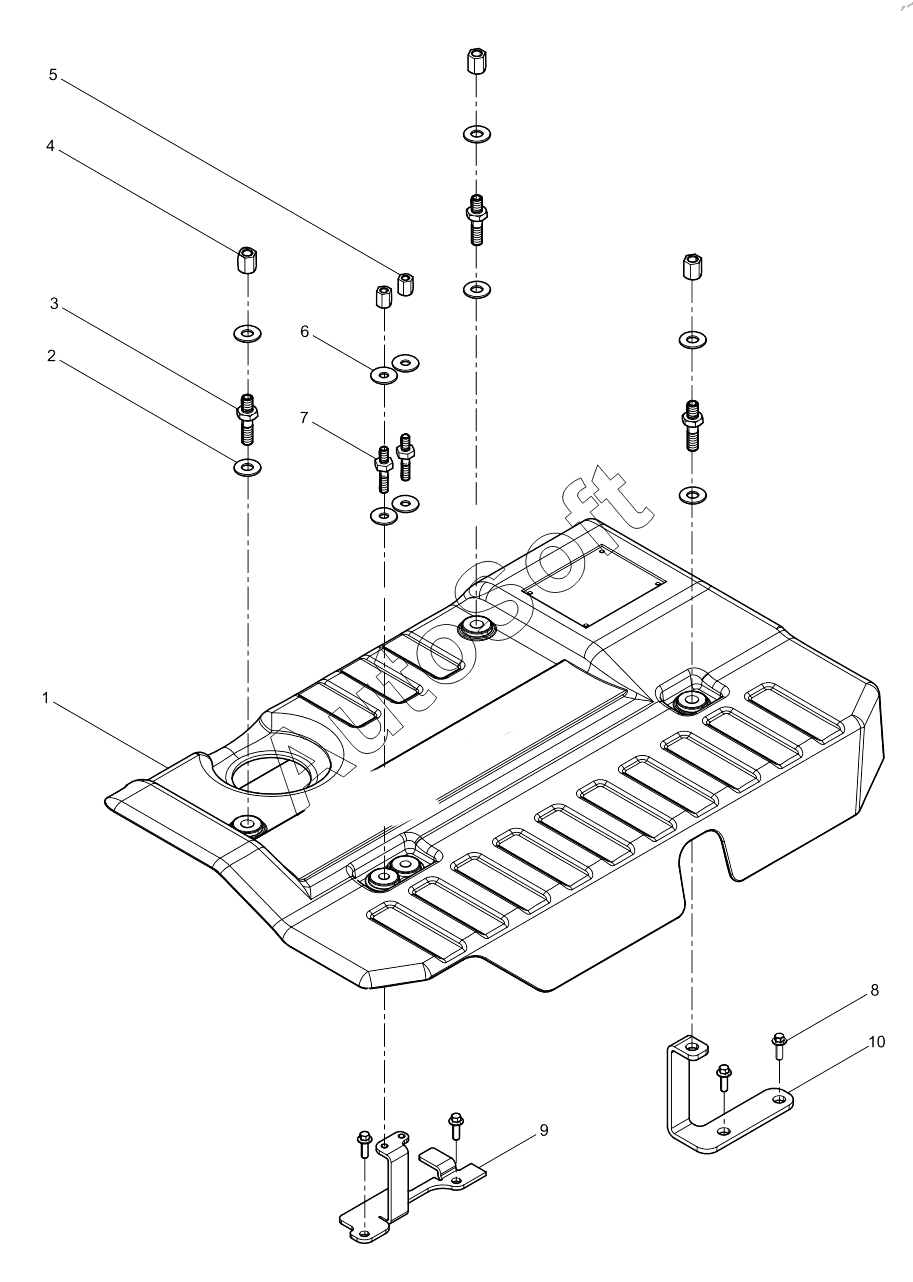 5
4
3
2
6
7
1
Autosoft
8
10
9