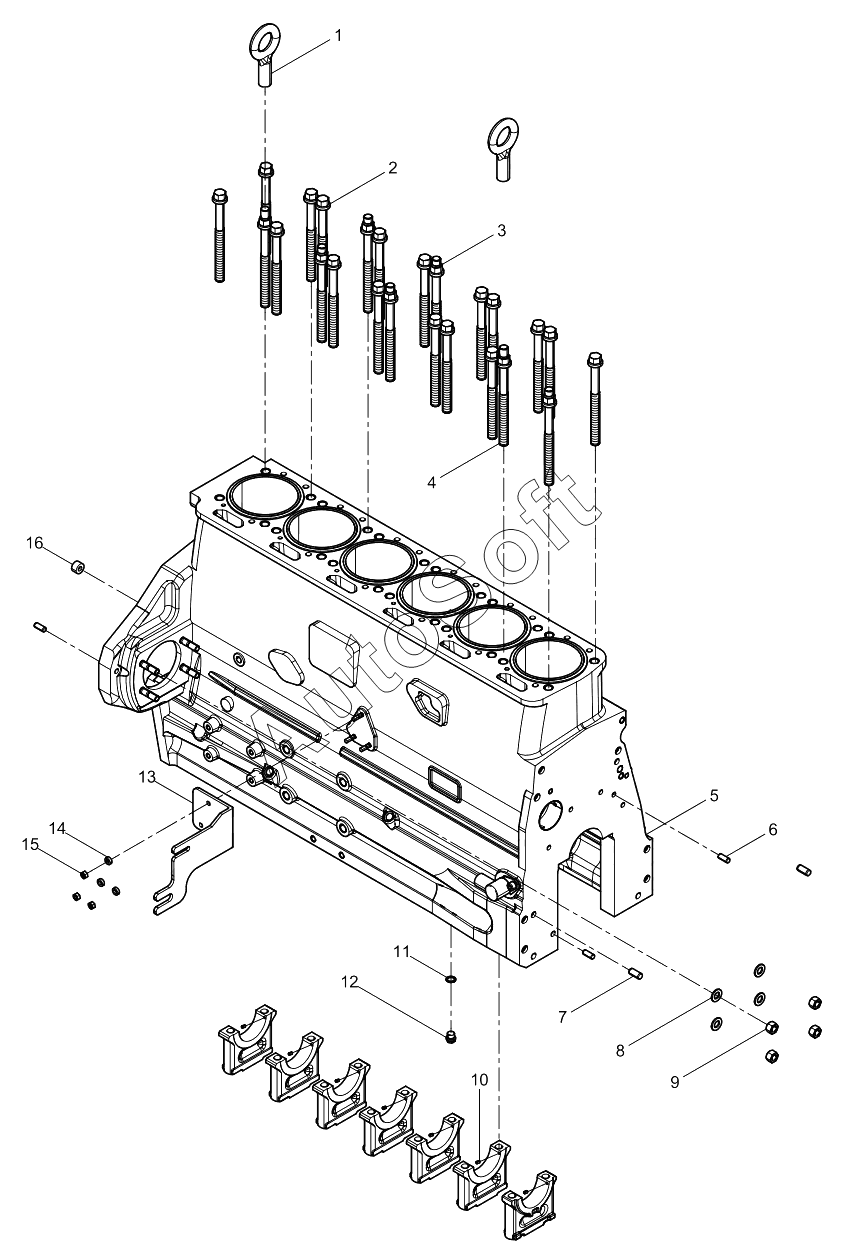 1

2

3

4

AutoSoft

16

5

6

13

14

15

11

12

7

8

9

10