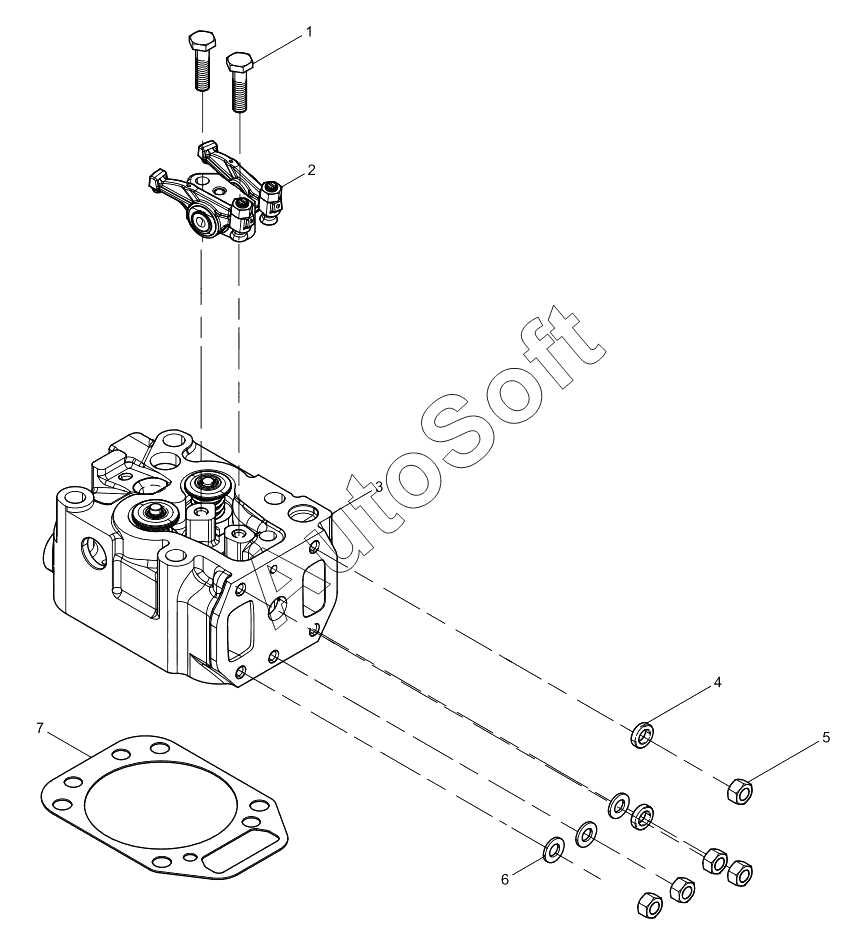 1
2
AutoSoft
3
4
5
7
6