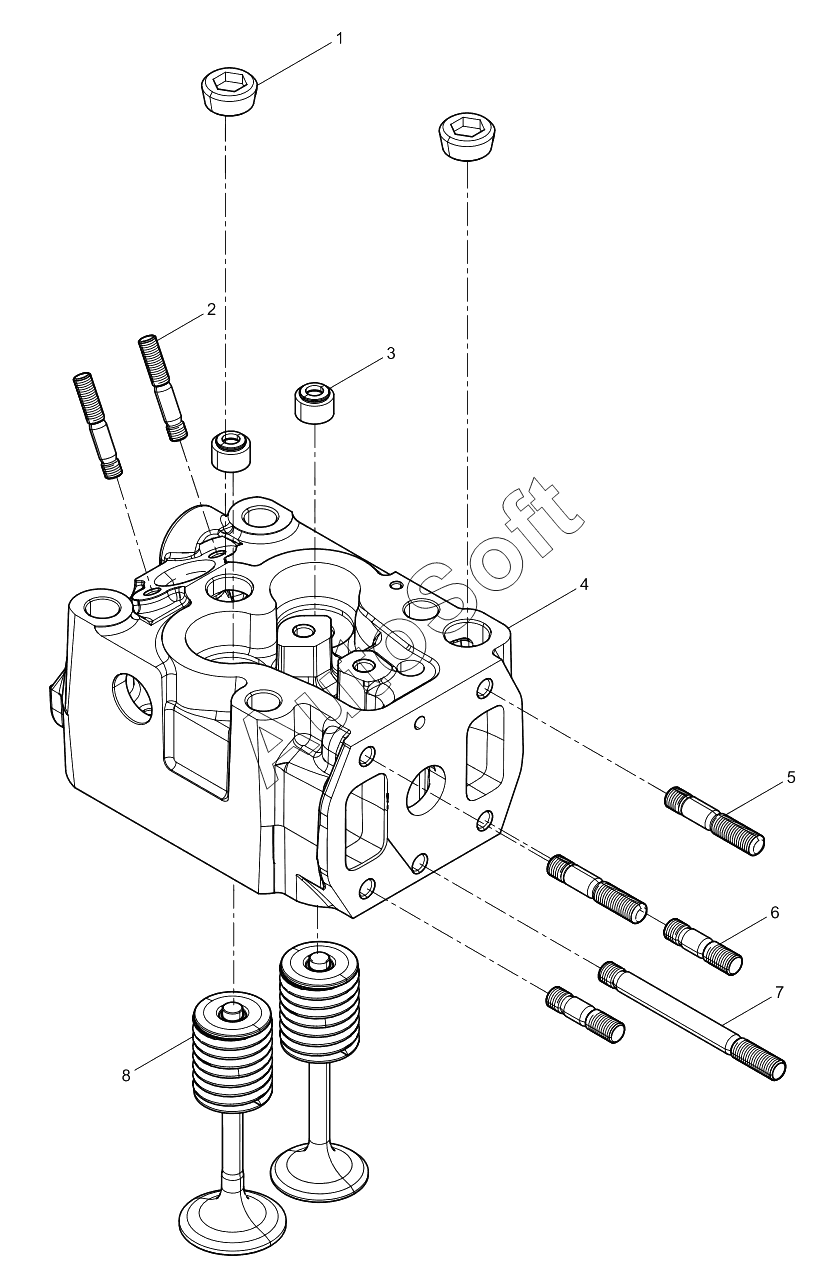 1
2
3
4
5
6
7
8
AutoSoft