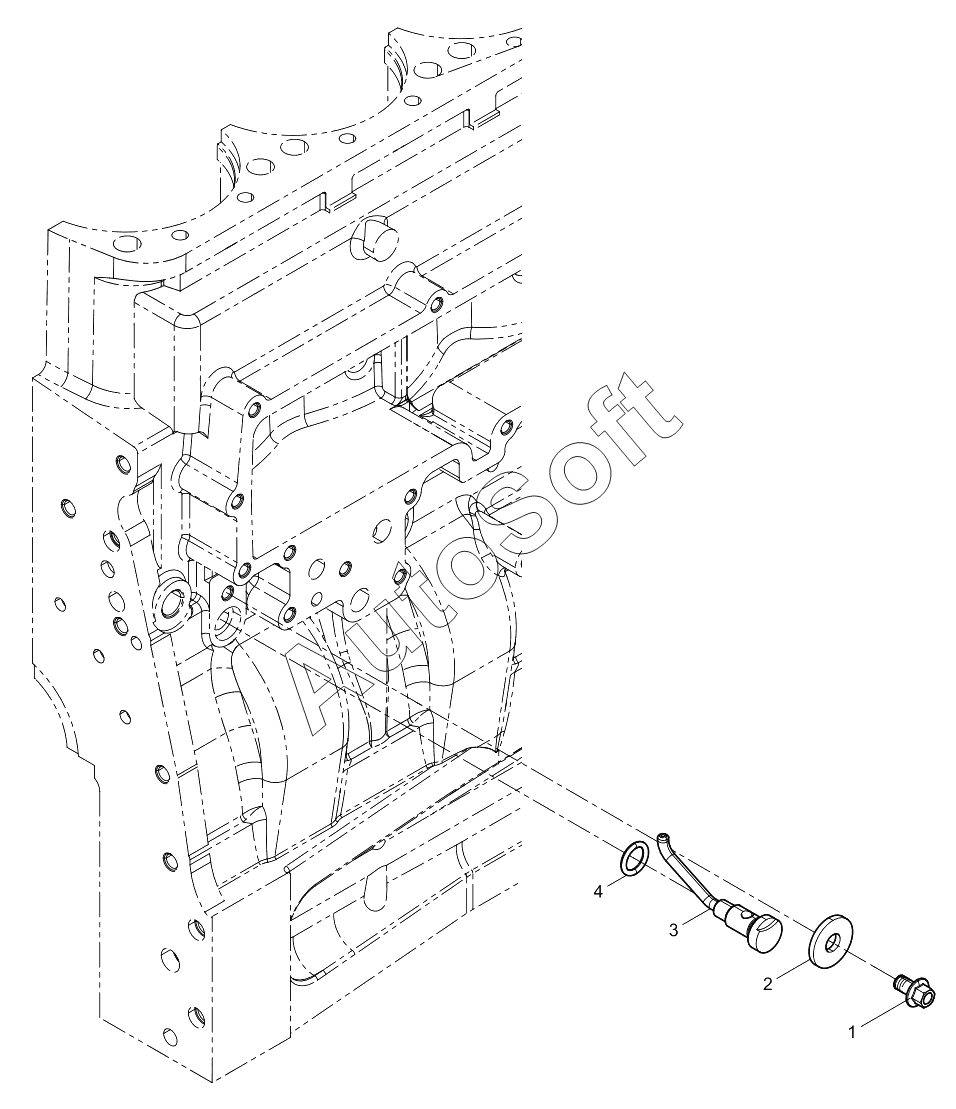 AutoSoft

4
3
2
1