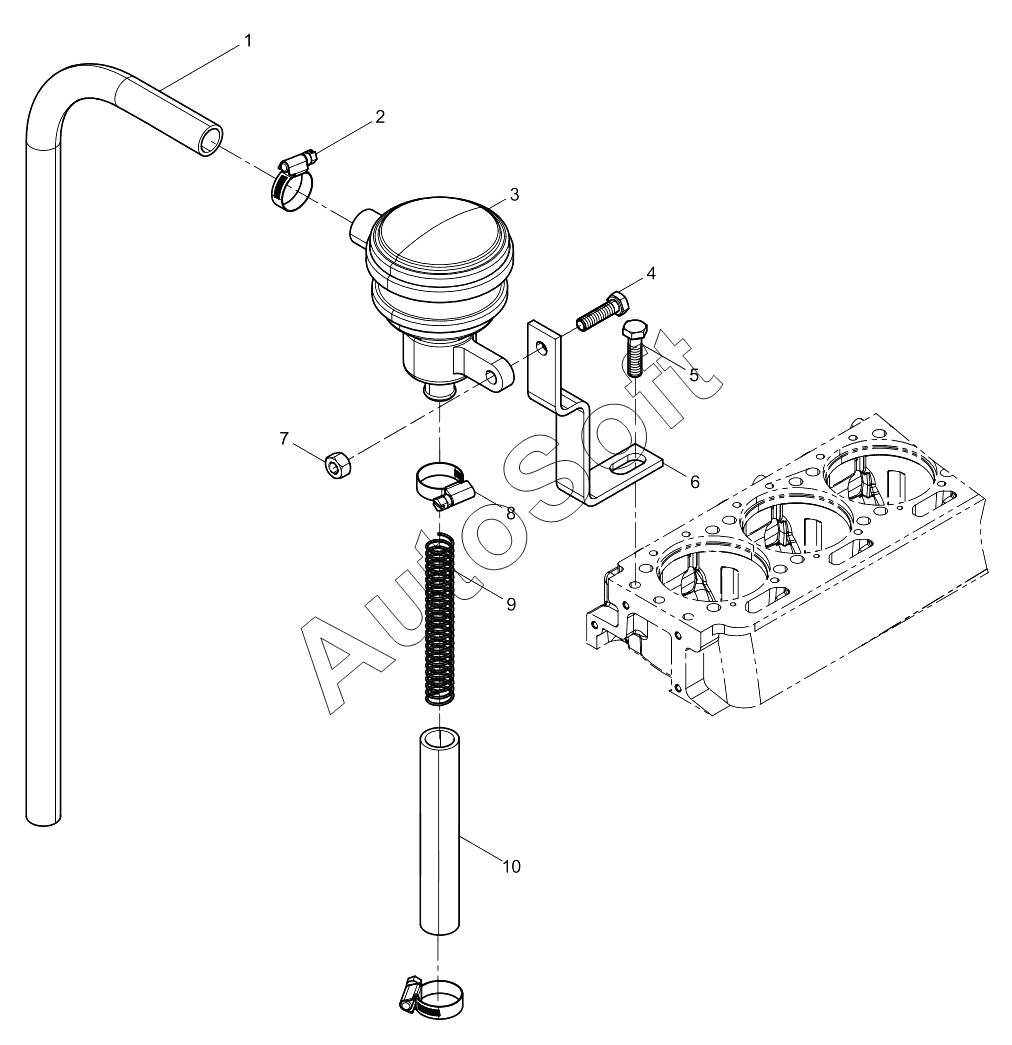 1
2
3
4
5
6
7
8
9
10
AutoSoft