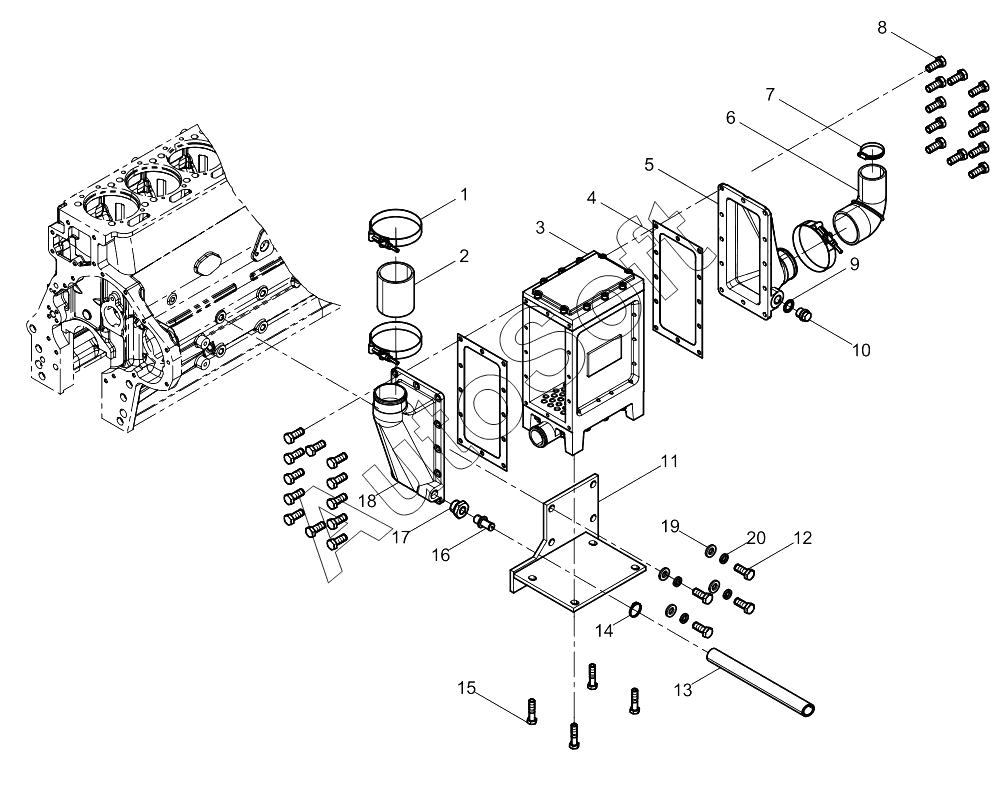 8
7
6
5
4
3
1
2
9
10
11
18
17
16
19
20
12
14
13
15
Autosoft