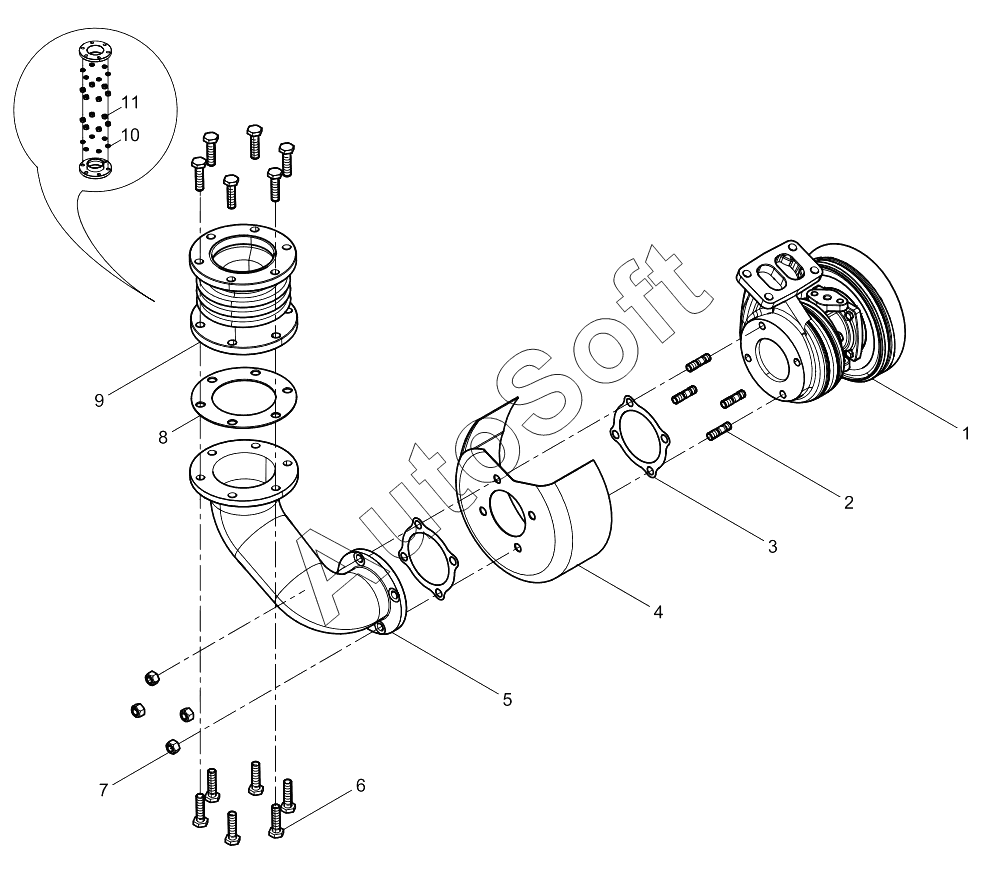 11
10
9
8
AutoSoft
1
2
3
4
5
7
6