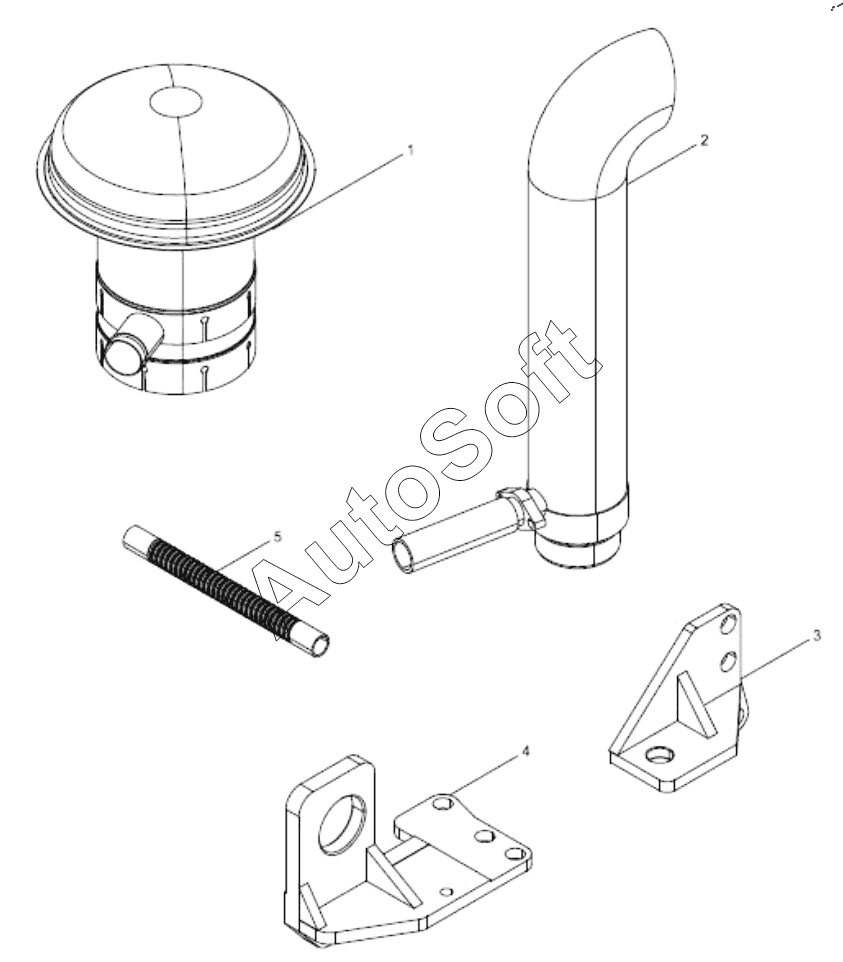 1

2

AutoSoft

5

3

4