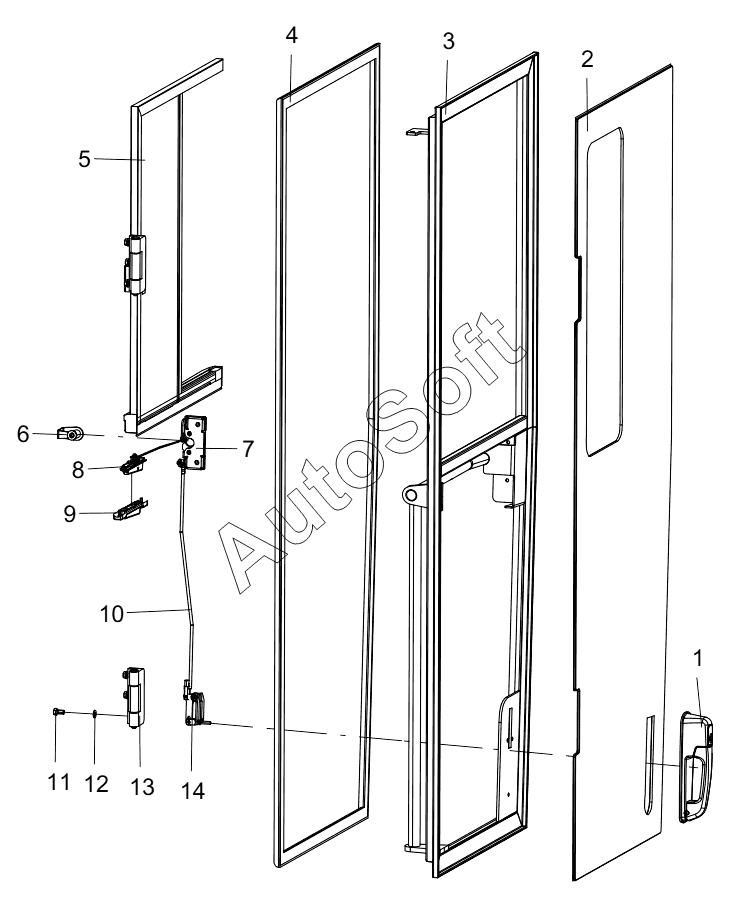 4
3
2
5
AutoSoft
6
7
8
9
10
1
11
12
13
14