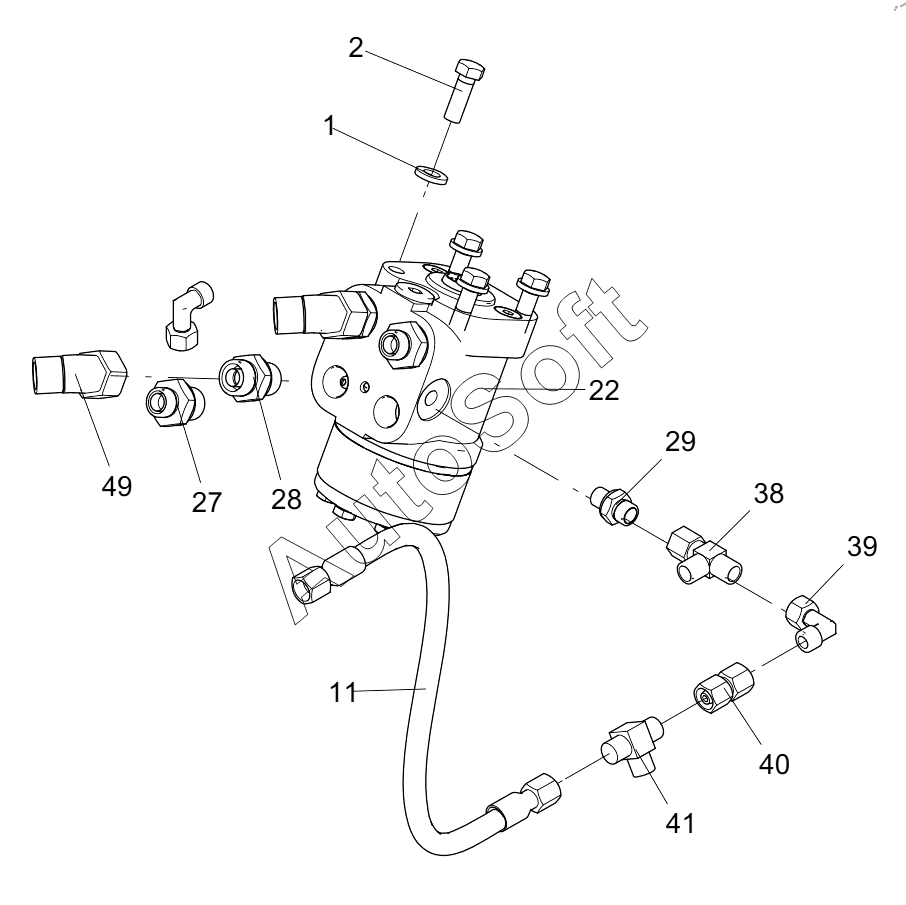 2
1
22
49
27
28
29
38
39
11
40
41
AutoSoft