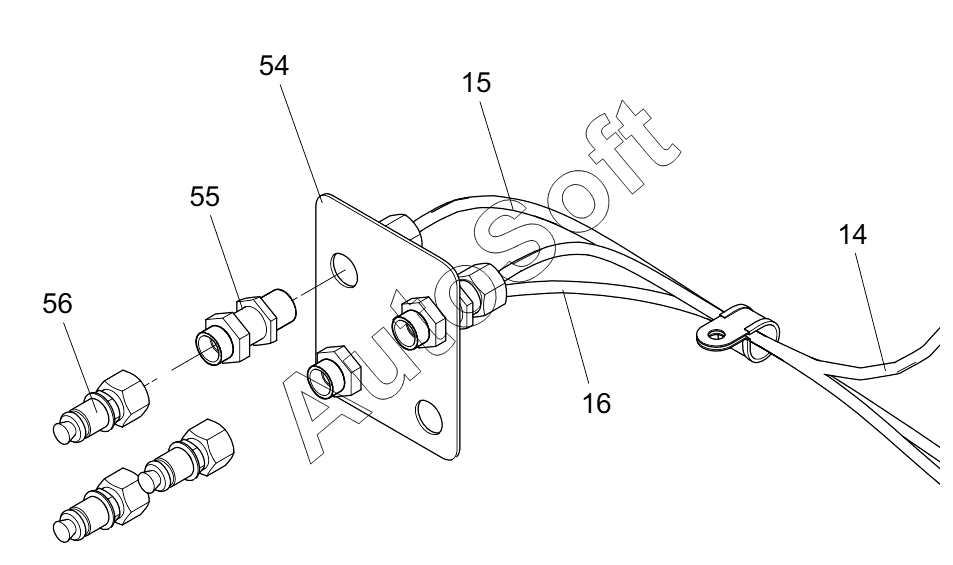 54
15
55
14
56
16
AutoSoft