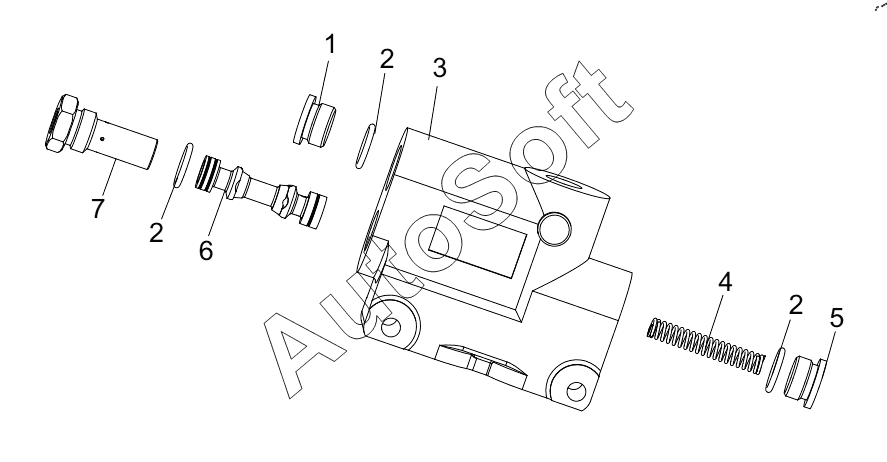 1
2
3
7
2
6
AutoSoft
4
2
5