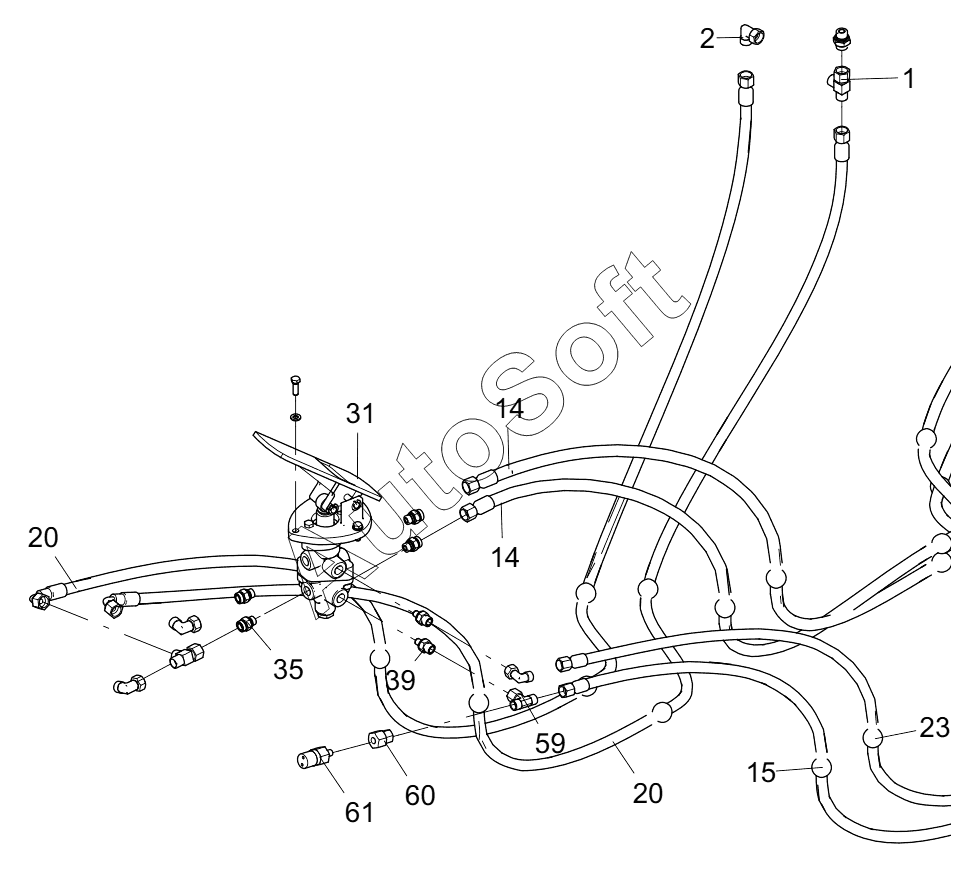 2
1
AutoSoft
31
14
14
20
35
39
59
23
15
20
60
61