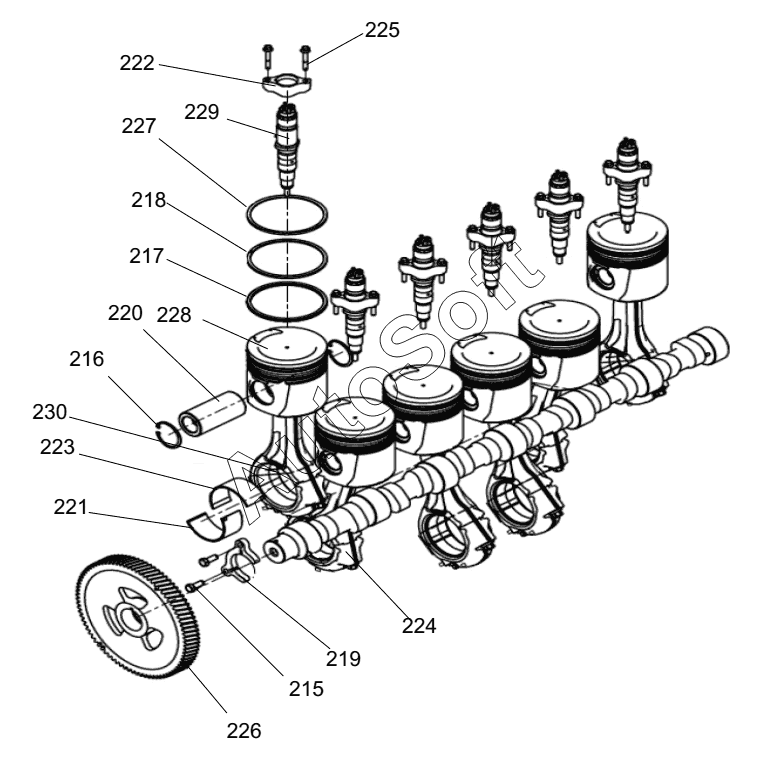 225
222
229
227
218
217
220
228
216
230
223
221
224
219
215
226
AutoSoft