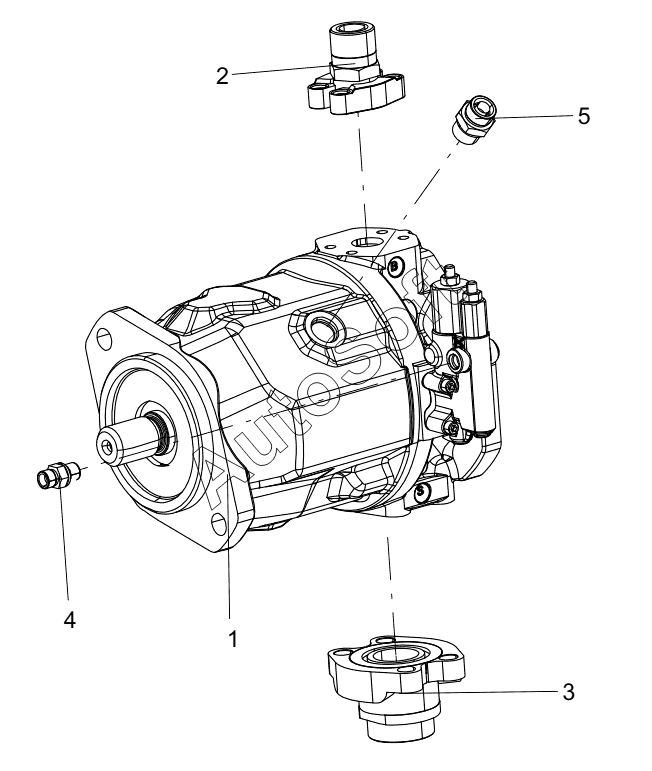 2
5
AutoSoft
4
1
3