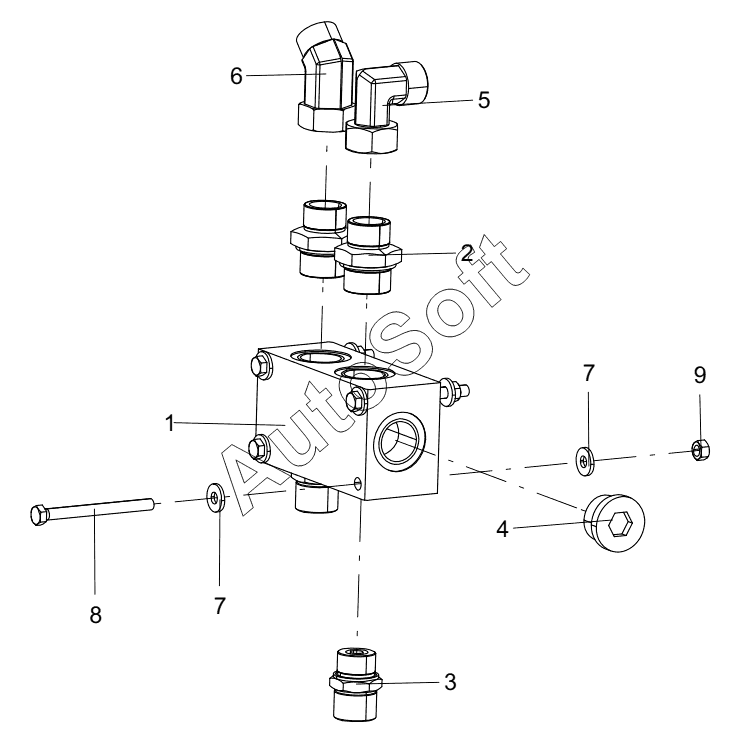 6
5
2
AutoSoft
7
9
1
4
8
7
3