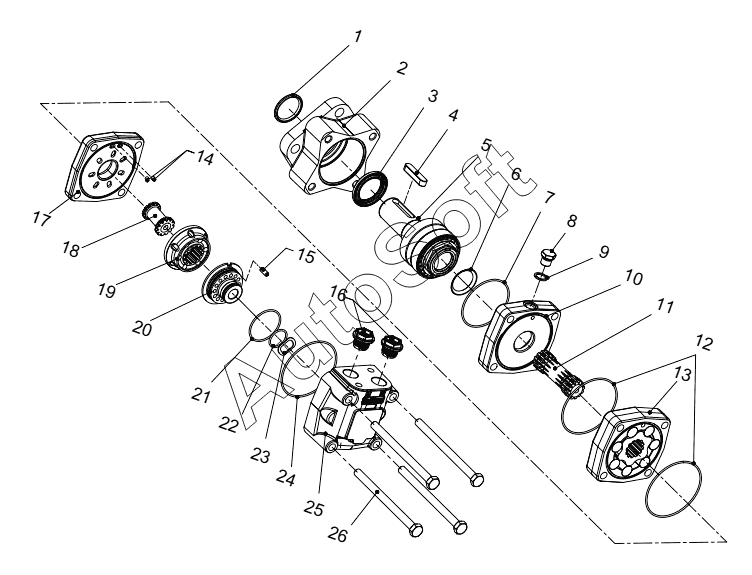 1
2
3
4
5
6
7
8
9
10
11
12
13
14
15
16
17
18
19
20
21
22
23
24
25
26
AutoSoft