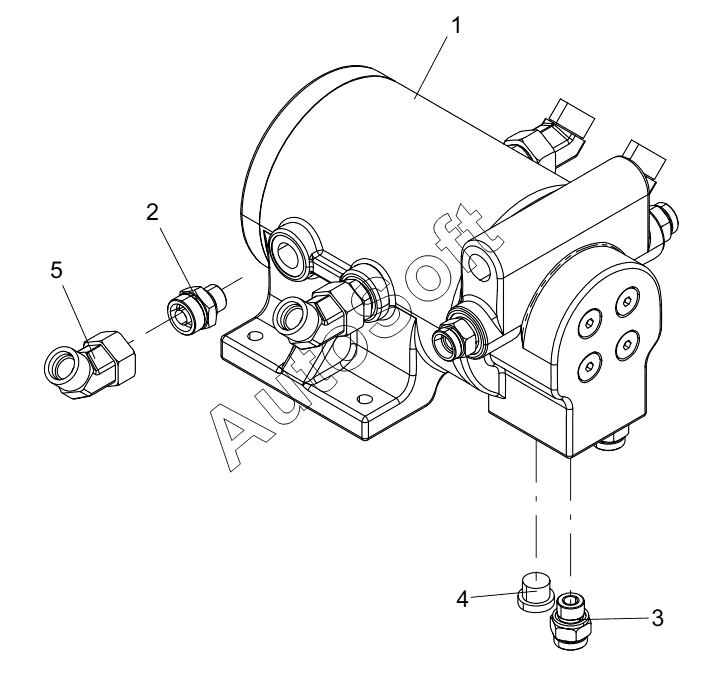 1
2
5
AutoSoft
4
3