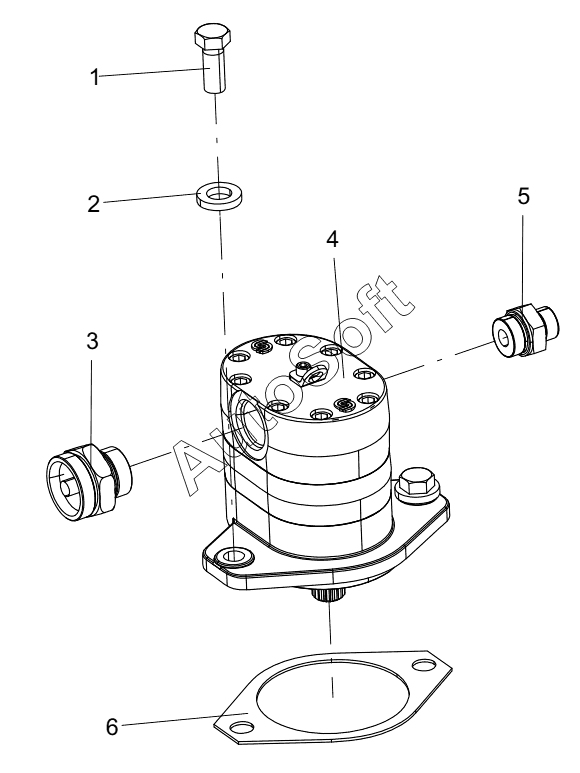 1
2
5
4
3
AutoSoft
6